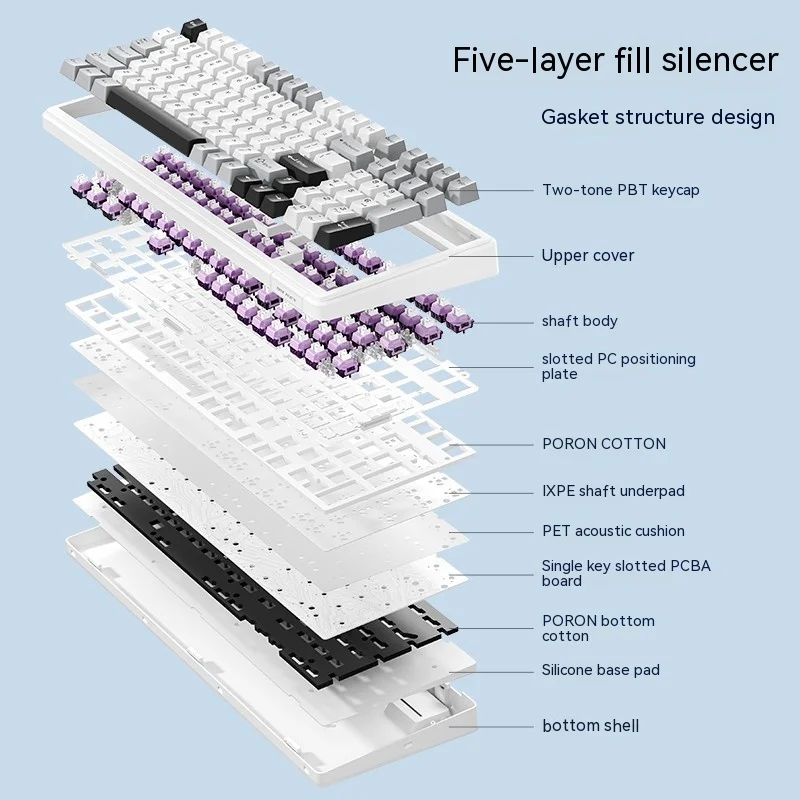 Five-layer fill silencer

Gasket structure design

Two-tone PBT keycap

Upper cover

shaft body

slotted PC positioning plate

PORON COTTON

IXPE shaft underpad

PET acoustic cushion

Single key slotted PCBA board

PORON bottom cotton

Silicone base pad

bottom shell