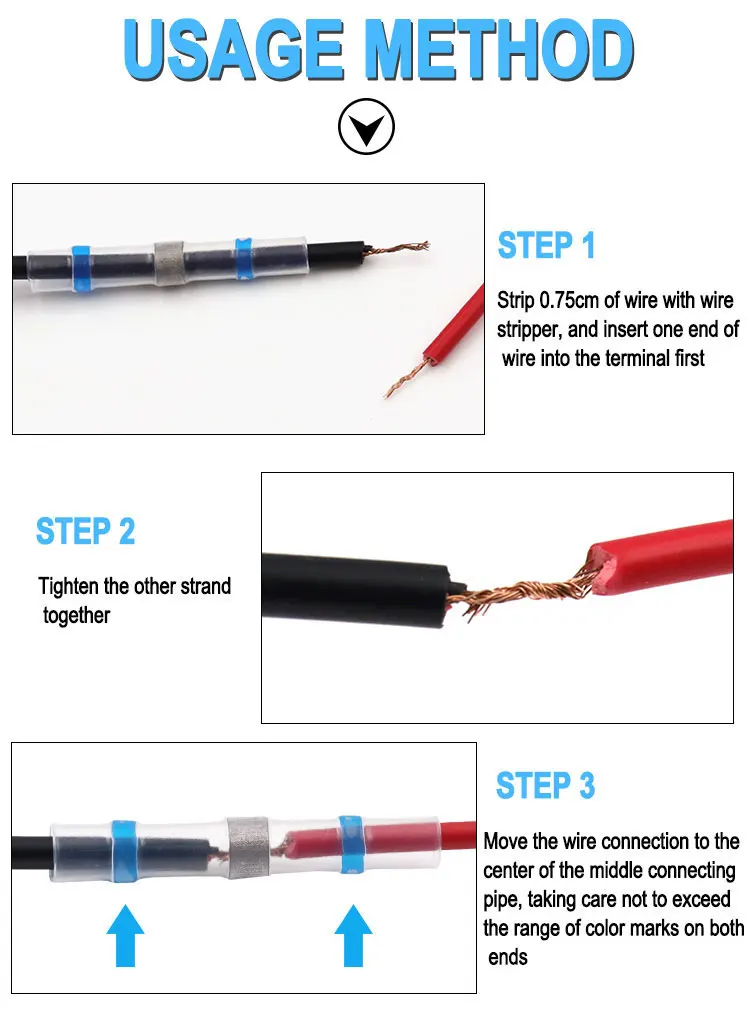 USAGE METHOD

STEP 1

Strip 0.75cm of wire with wire stripper, and insert one end of wire into the terminal first

STEP 2

Tighten the other strand together

STEP 3

Move the wire connection to the center of the middle connecting pipe, taking care not to exceed the range of color marks on both ends