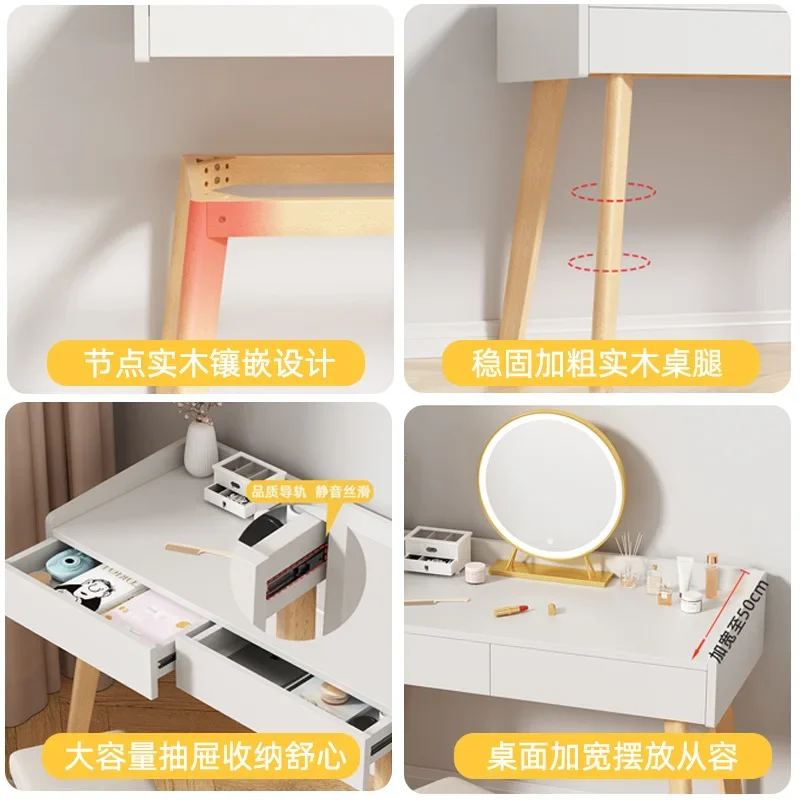 节点实木镶嵌设计

稳固加粗实木桌腿

品质导轨 静音丝滑

大容量抽屉收纳舒心

加宽至50cm

桌面加宽摆放从容