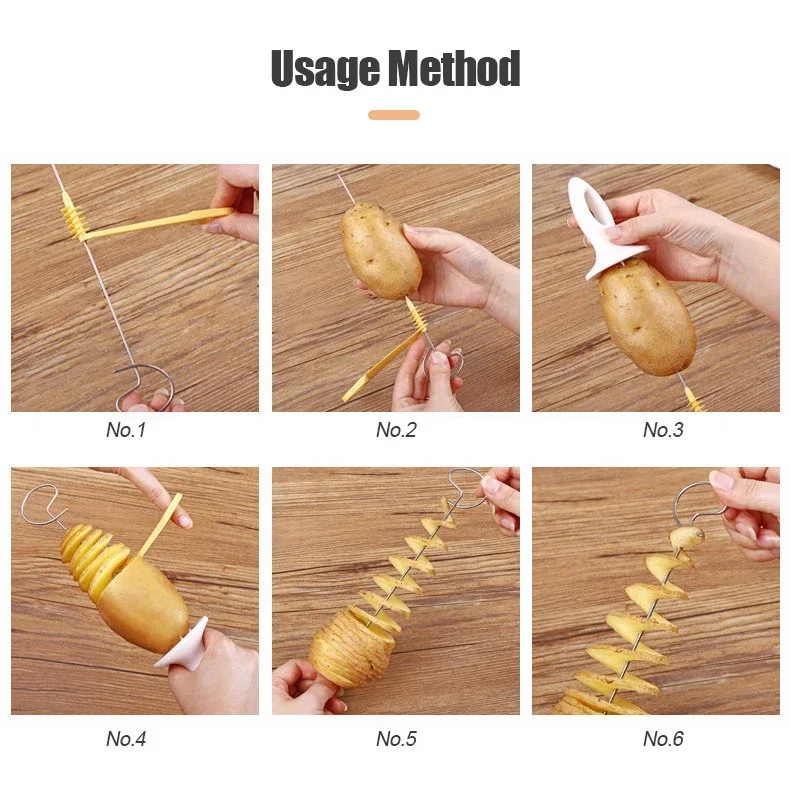 Usage Method

No.1

No.2

No.3

No.4

No.5

No.6