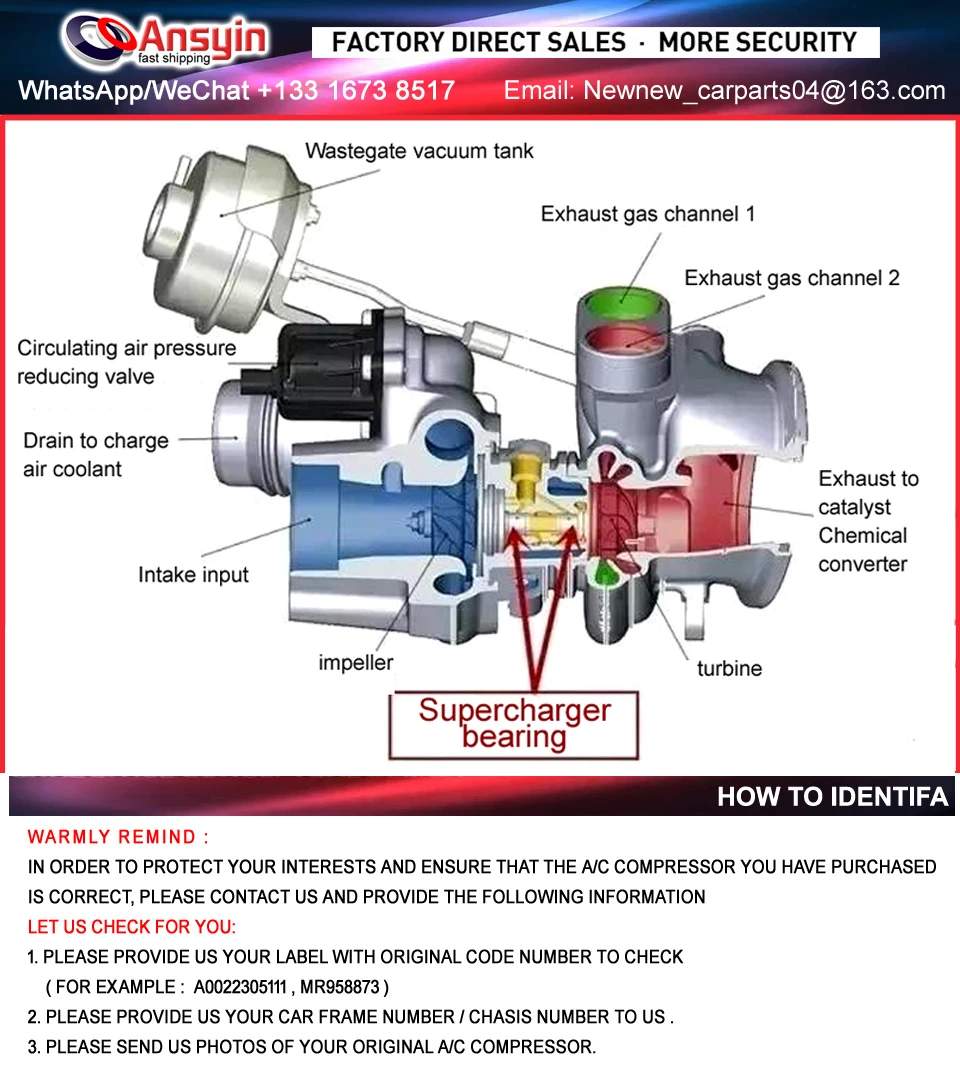 Ansyin
fast shipping
FACTORY DIRECT SALES · MORE SECURITY
WhatsApp/WeChat +133 1673 8517 Email: Newnew_carparts04@163.com

Wastegate vacuum tank
Exhaust gas channel 1
Exhaust gas channel 2
Circulating air pressure reducing valve
Drain to charge air coolant
Exhaust to catalyst Chemical converter
Intake input
impeller
turbine
Supercharger bearing

HOW TO IDENTIFA

WARMLY REMIND :
IN ORDER TO PROTECT YOUR INTERESTS AND ENSURE THAT THE A/C COMPRESSOR YOU HAVE PURCHASED IS CORRECT, PLEASE CONTACT US AND PROVIDE THE FOLLOWING INFORMATION
LET US CHECK FOR YOU:
1. PLEASE PROVIDE US YOUR LABEL WITH ORIGINAL CODE NUMBER TO CHECK
( FOR EXAMPLE : A0022305111 , MR958873 )
2. PLEASE PROVIDE US YOUR CAR FRAME NUMBER / CHASIS NUMBER TO US .
3. PLEASE SEND US PHOTOS OF YOUR ORIGINAL A/C COMPRESSOR.