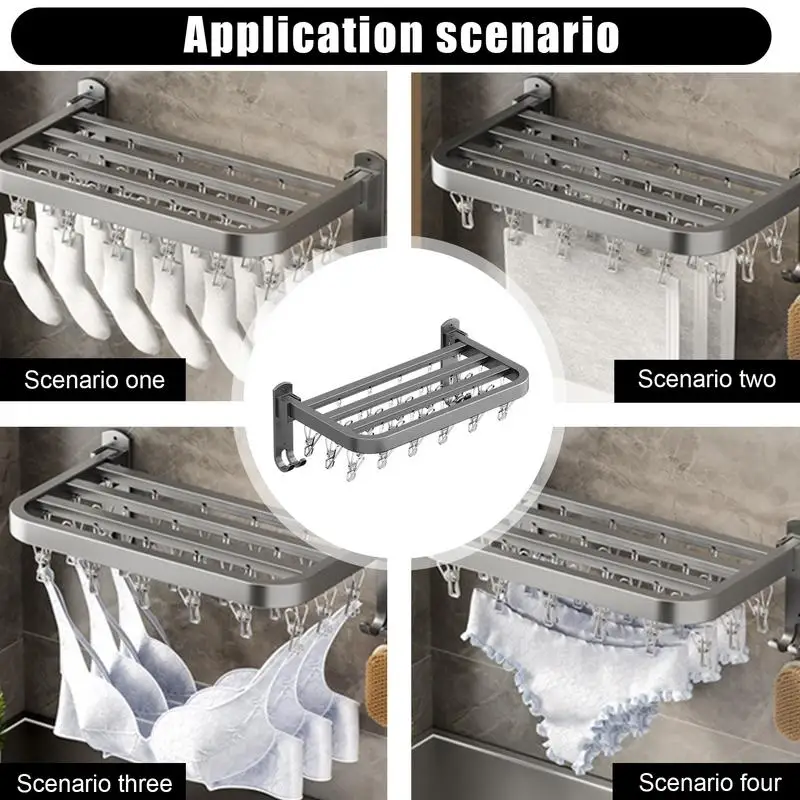 Application scenario

Scenario one

Scenario two

Scenario three

Scenario four