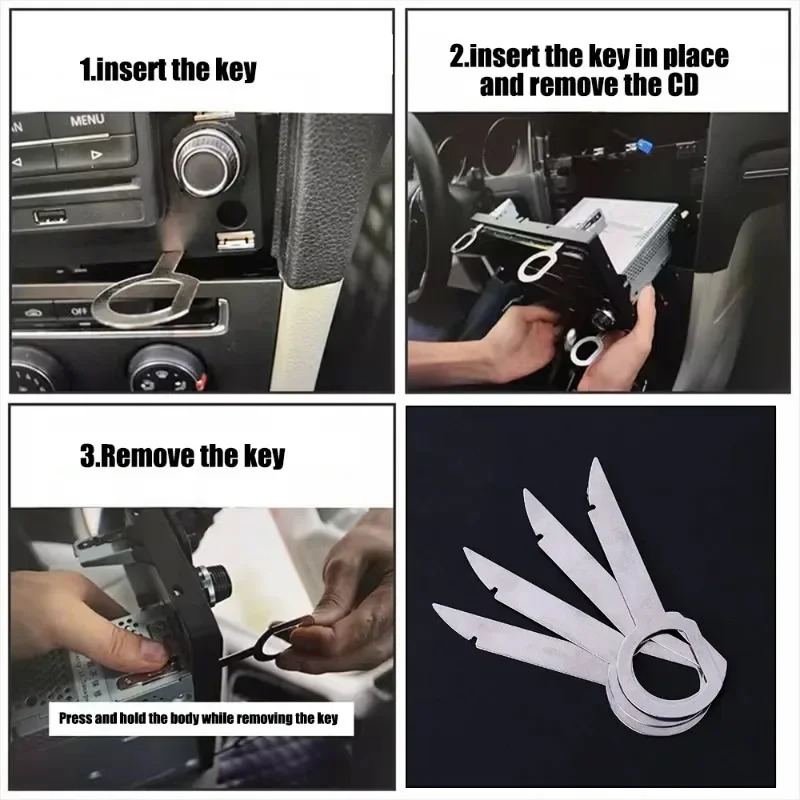 1.insert the key

MENU

OFF

2.insert the key in place and remove the CD

3.Remove the key

Press and hold the body while removing the key