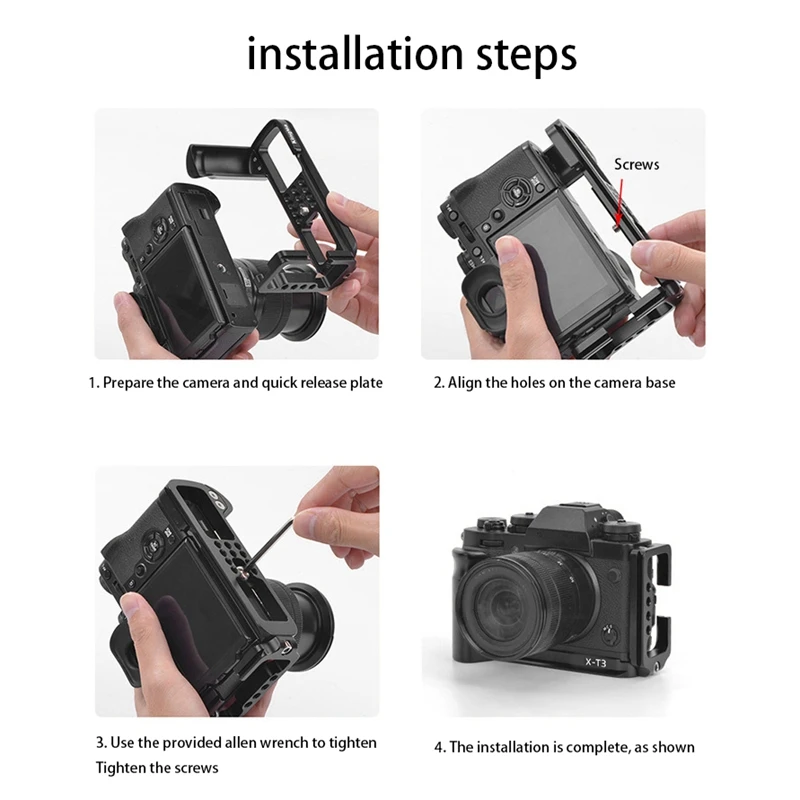 installation steps

Screws

1. Prepare the camera and quick release plate

2. Align the holes on the camera base

X-T3

3. Use the provided allen wrench to tighten Tighten the screws

4. The installation is complete, as shown