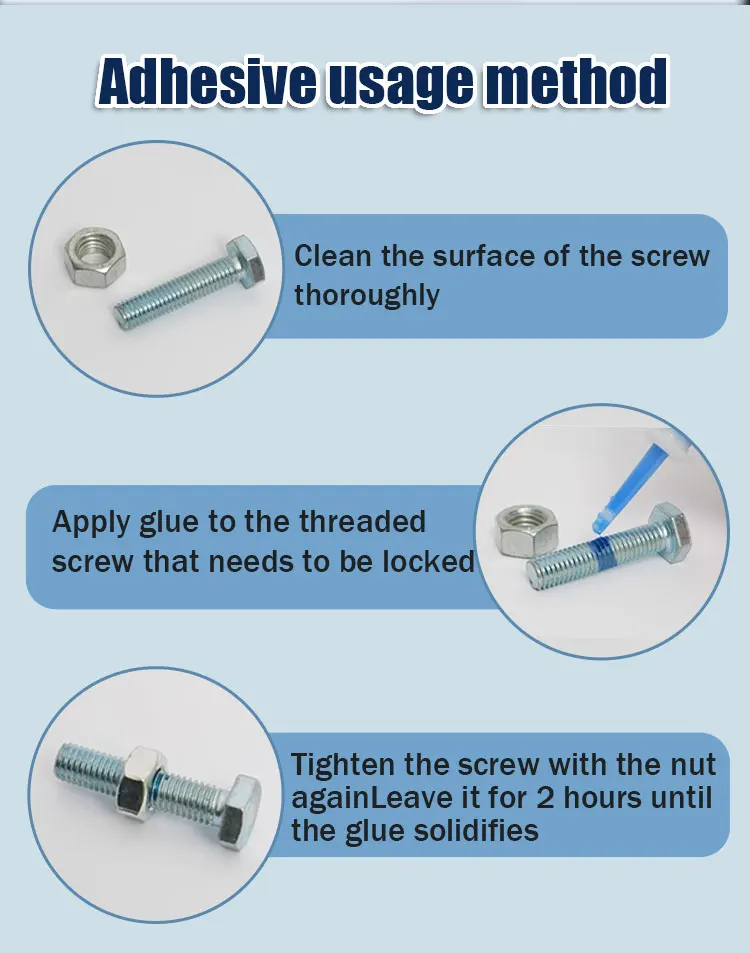 Adhesive usage method

Clean the surface of the screw thoroughly

Apply glue to the threaded screw that needs to be locked

Tighten the screw with the nut againLeave it for 2 hours until the glue solidifies