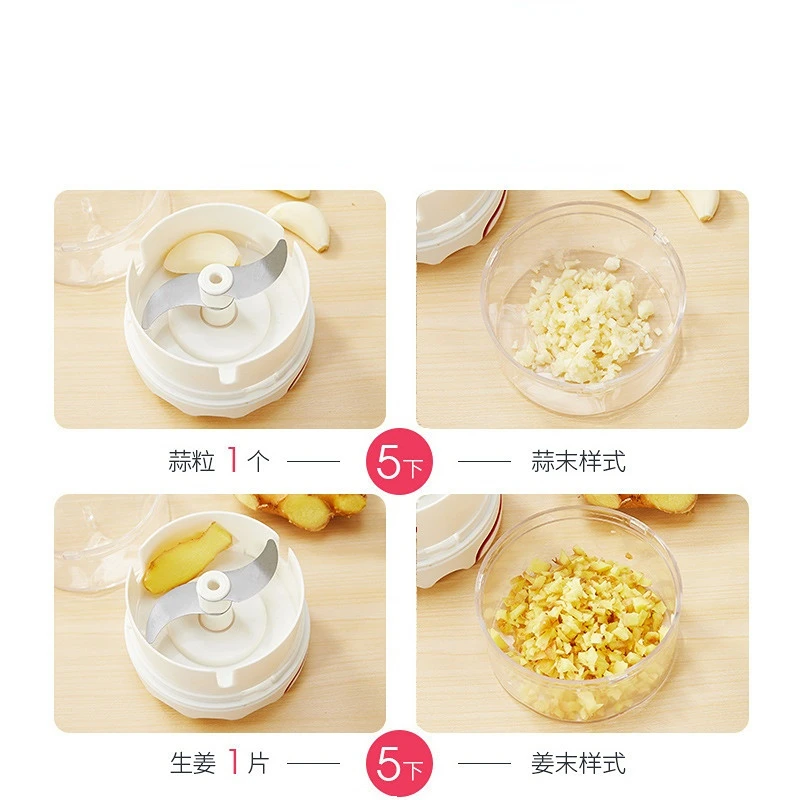 蒜粒 1个 —— 5下 —— 蒜末样式

生姜 1片 —— 5下 —— 姜末样式