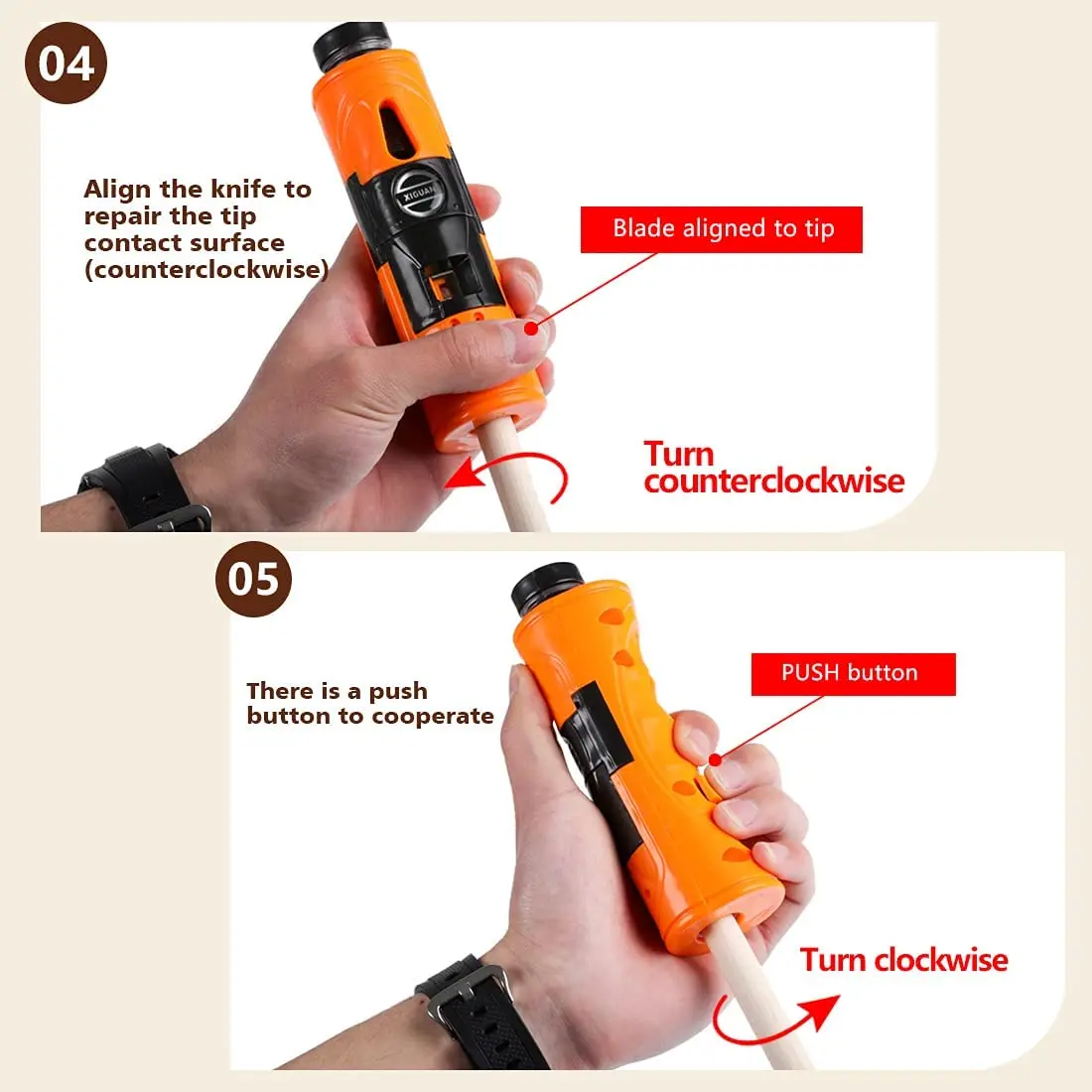 04

Align the knife to repair the tip contact surface (counterclockwise)

XIGUAN

Blade aligned to tip

Turn counterclockwise

05

There is a push button to cooperate

PUSH button

Turn clockwise