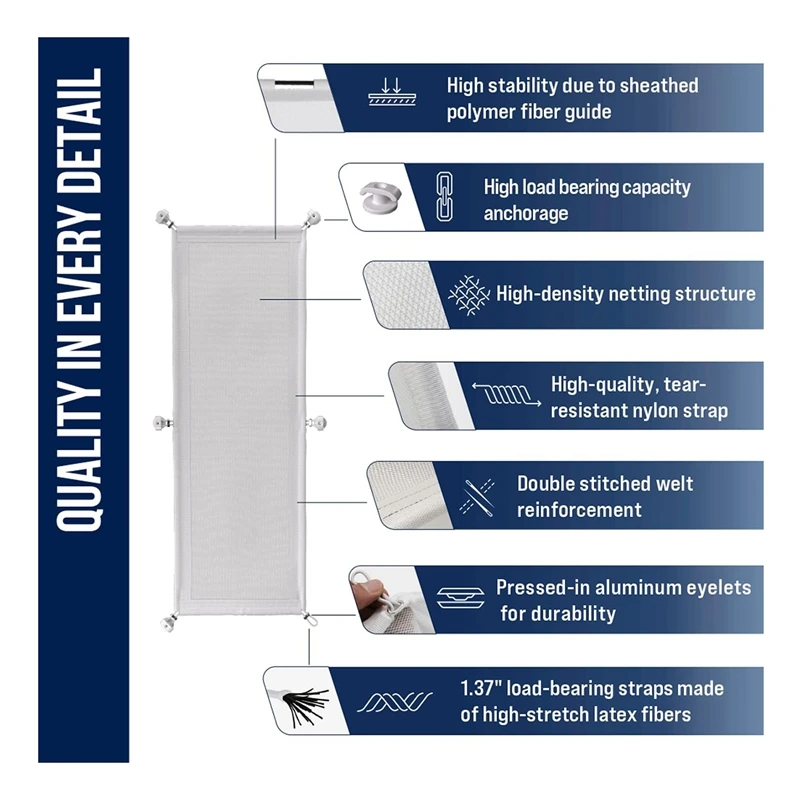 QUALITY IN EVERY DETAIL

High stability due to sheathed polymer fiber guide

High load bearing capacity anchorage

High-density netting structure

High-quality, tear-resistant nylon strap

Double stitched welt reinforcement

Pressed-in aluminum eyelets for durability

1.37" load-bearing straps made of high-stretch latex fibers