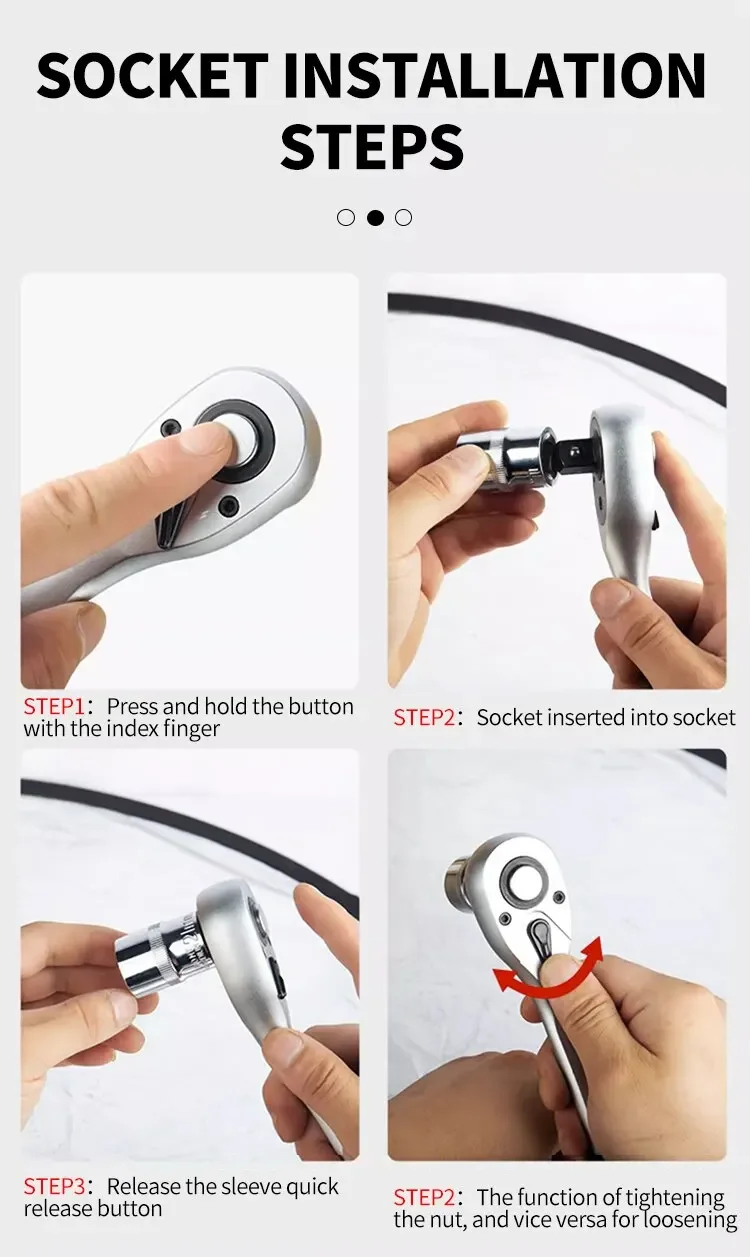 SOCKET INSTALLATION STEPS

STEP1: Press and hold the button with the index finger

STEP2: Socket inserted into socket

STEP3: Release the sleeve quick release button

STEP2: The function of tightening the nut, and vice versa for loosening