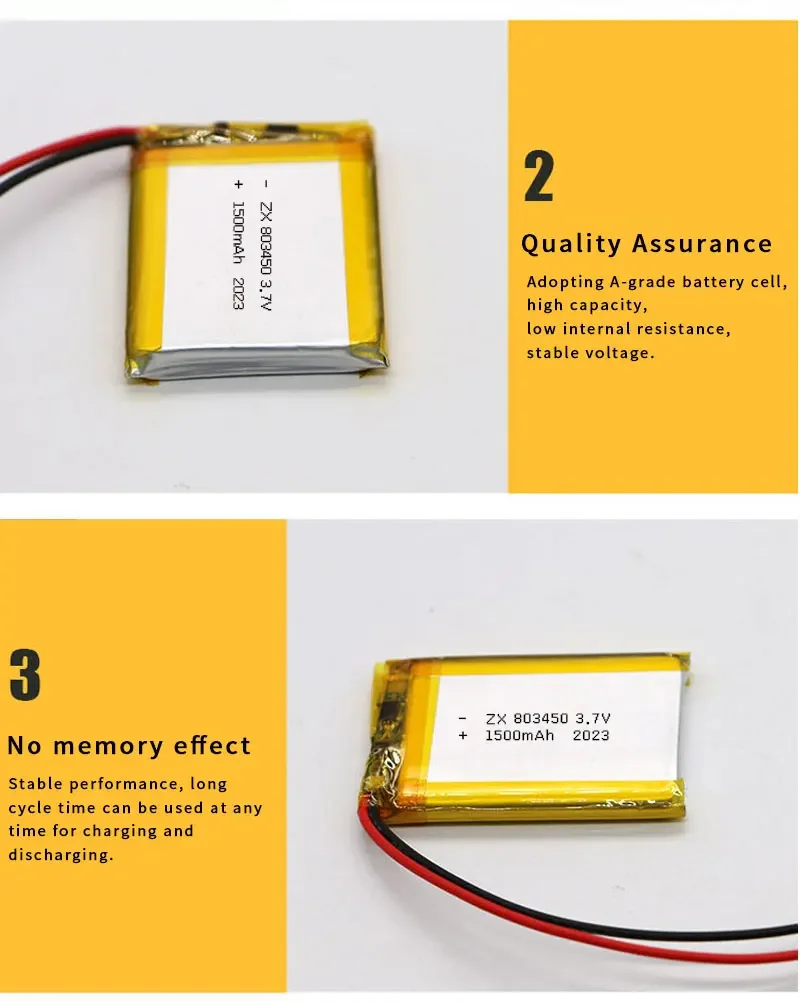 - ZX 803450 3.7V
+ 1500mAh 2023

2

Quality Assurance

Adopting A-grade battery cell, high capacity, low internal resistance, stable voltage.

3

No memory effect

Stable performance, long cycle time can be used at any time for charging and discharging.

- ZX 803450 3.7V
+ 1500mAh 2023