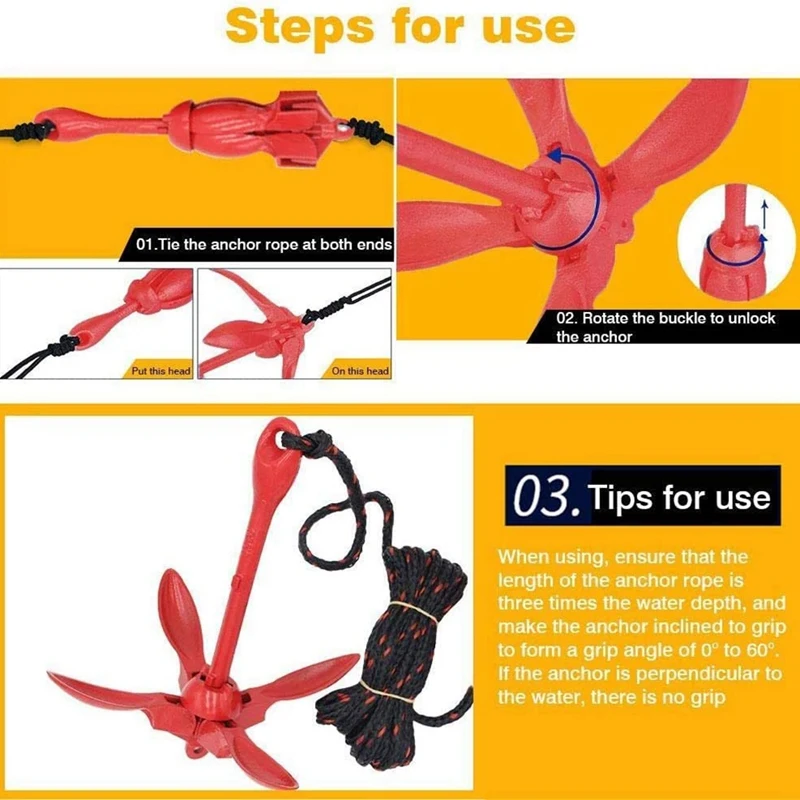 Steps for use

01.Tie the anchor rope at both ends

Put this head

On this head

02. Rotate the buckle to unlock the anchor

03. Tips for use

When using, ensure that the length of the anchor rope is three times the water depth, and make the anchor inclined to grip to form a grip angle of 0° to 60°. If the anchor is perpendicular to the water, there is no grip