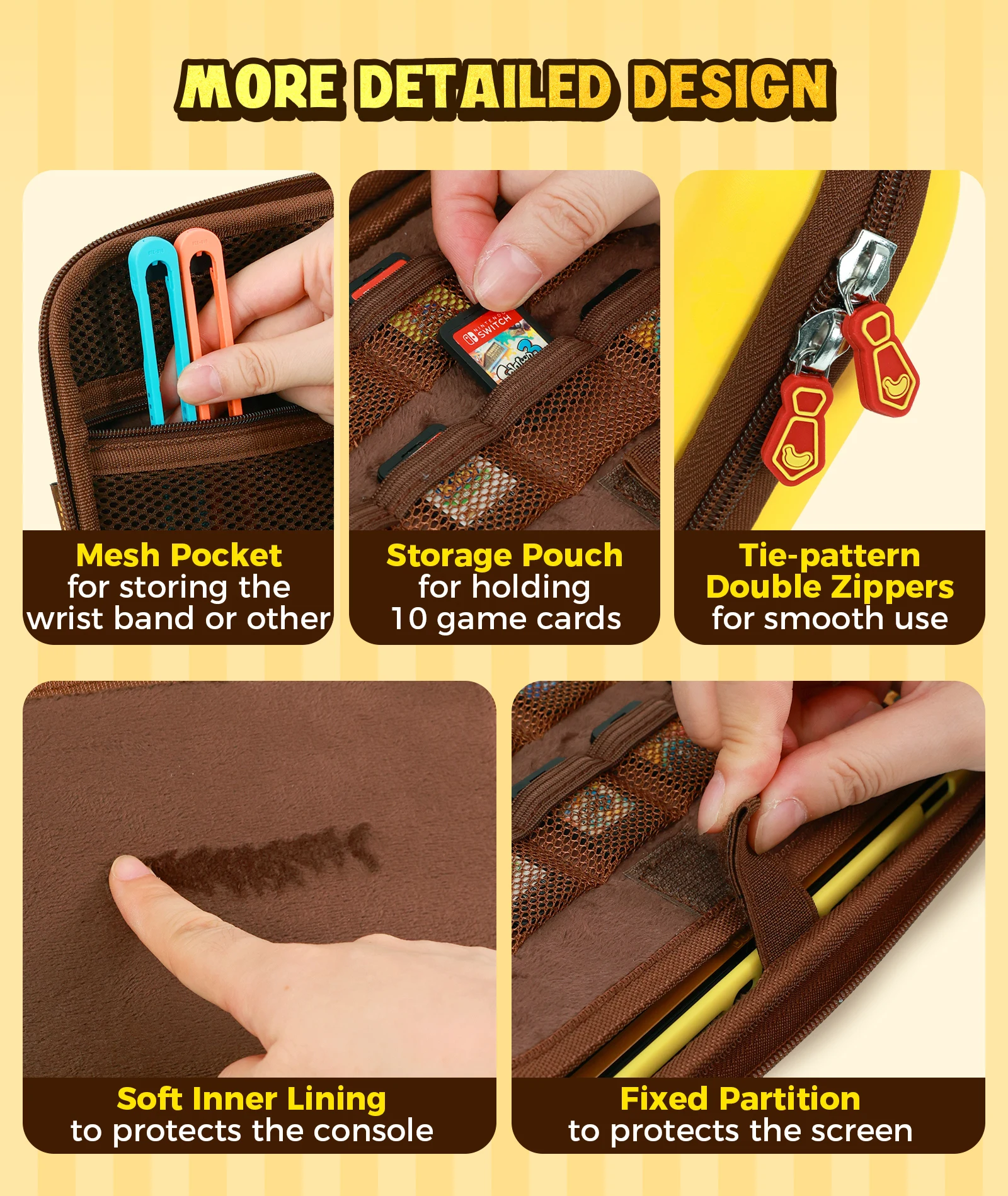 MORE DETAILED DESIGN

NINTENDO SWITCH

Mesh Pocket
for storing the wrist band or other

Storage Pouch
for holding 10 game cards

Tie-pattern Double Zippers
for smooth use

Soft Inner Lining
to protects the console

Fixed Partition
to protects the screen