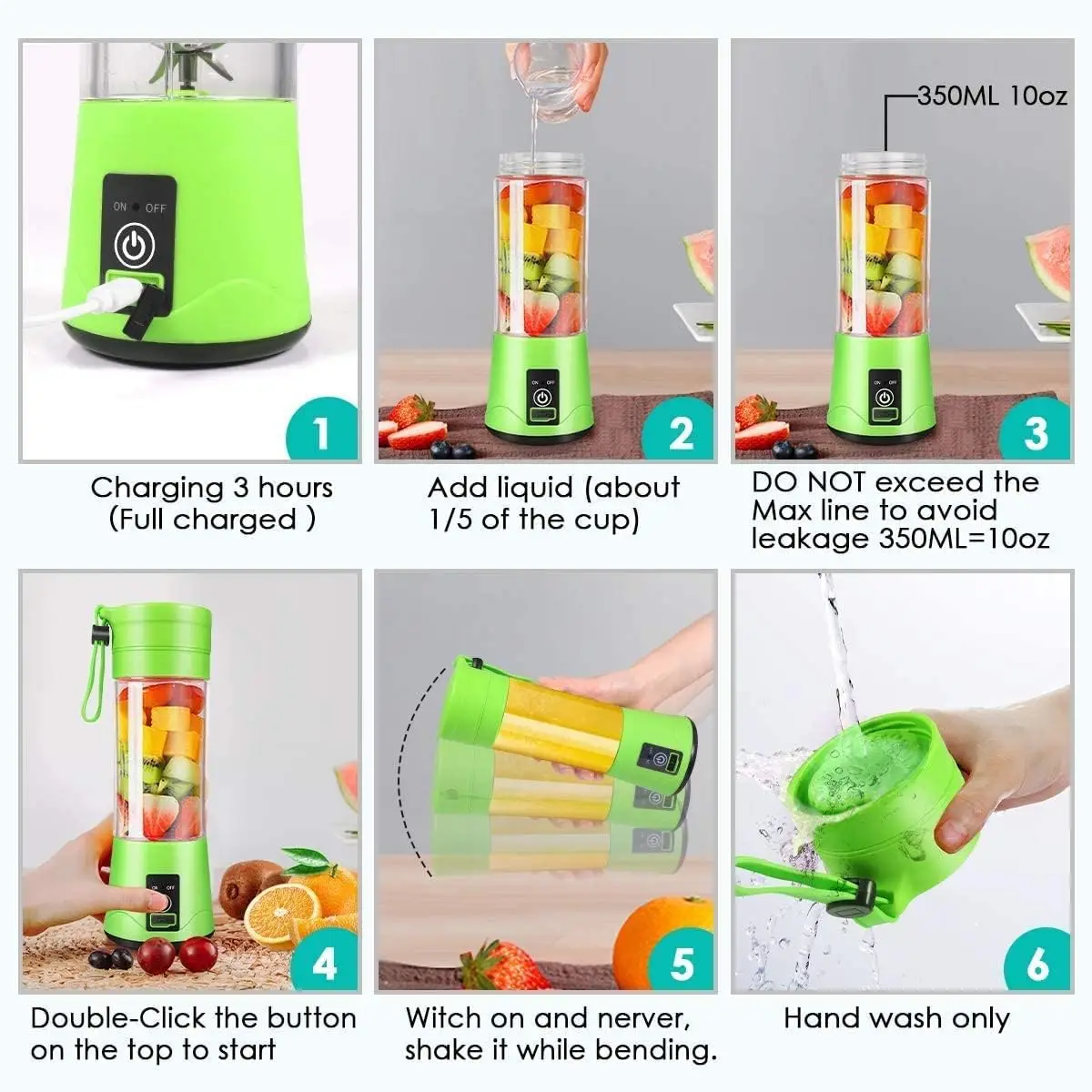 ON OFF

1

Charging 3 hours (Full charged )

ON OFF

2

Add liquid (about 1/5 of the cup)

350ML 10oz

ON OFF

3

DO NOT exceed the Max line to avoid leakage 350ML=10oz

ON OFF

4

Double-Click the button on the top to start

5

Witch on and nerver, shake it while bending.

6

Hand wash only