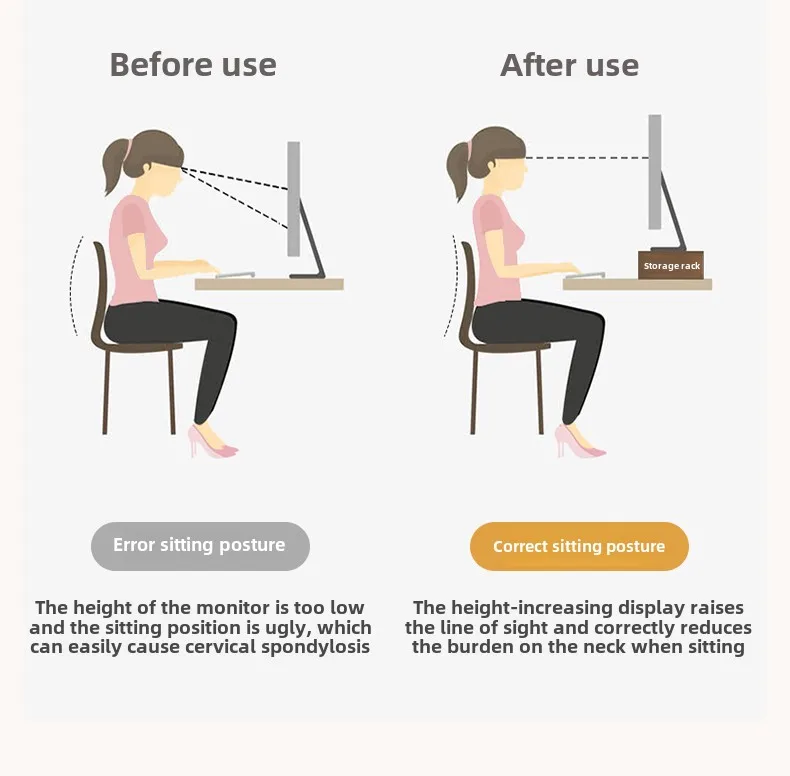 Before use

Error sitting posture

The height of the monitor is too low and the sitting position is ugly, which can easily cause cervical spondylosis

After use

Storage rack

Correct sitting posture

The height-increasing display raises the line of sight and correctly reduces the burden on the neck when sitting