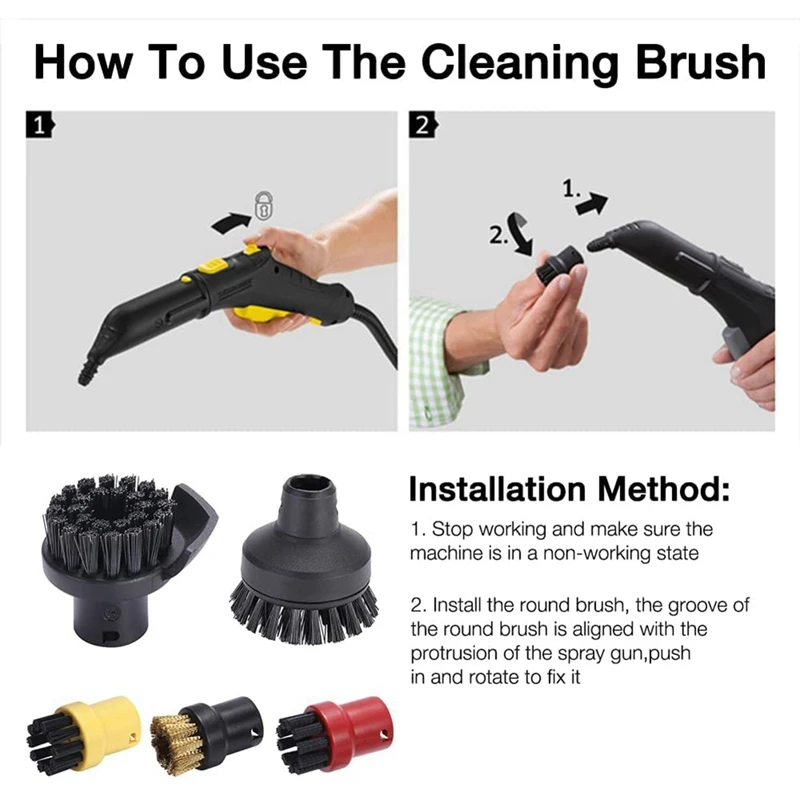 How To Use The Cleaning Brush

1

2

1.

2.

Installation Method:

1. Stop working and make sure the machine is in a non-working state

2. Install the round brush, the groove of the round brush is aligned with the protrusion of the spray gun,push in and rotate to fix it