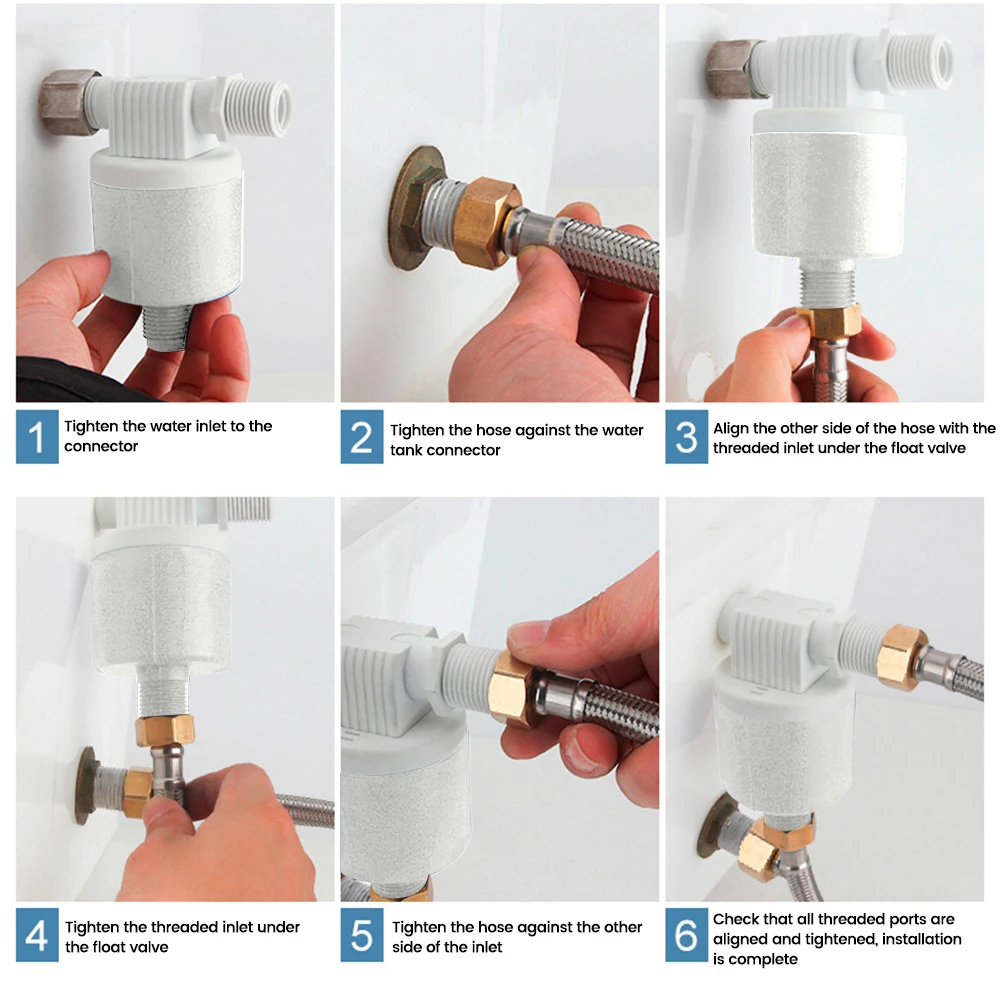 1 Tighten the water inlet to the connector

2 Tighten the hose against the water tank connector

3 Align the other side of the hose with the threaded inlet under the float valve

4 Tighten the threaded inlet under the float valve

5 Tighten the hose against the other side of the inlet

6 Check that all threaded ports are aligned and tightened, installation is complete