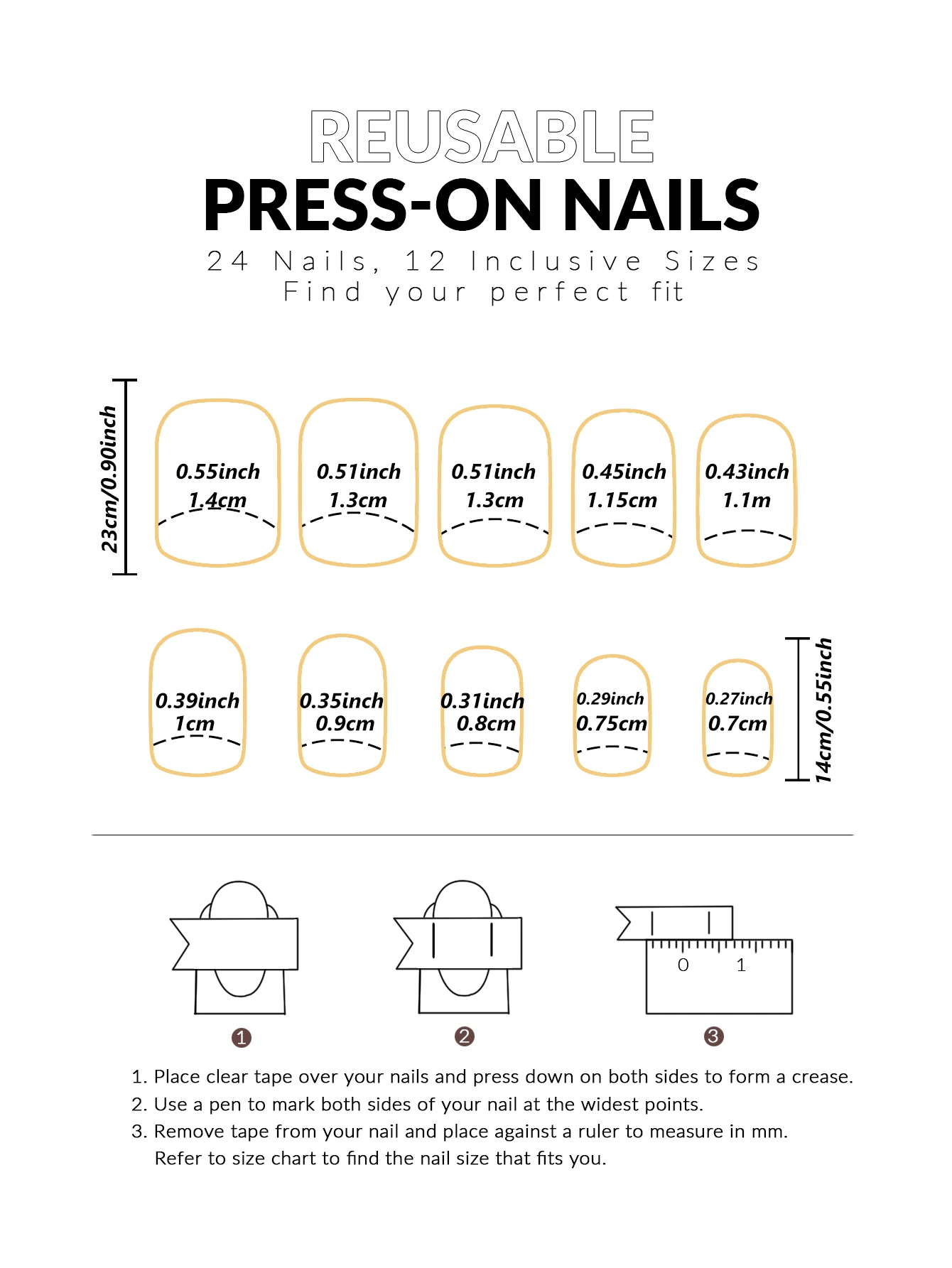 REUSABLE
PRESS-ON NAILS
24 Nails, 12 Inclusive Sizes
Find your perfect fit

23cm/0.90inch

0.55inch
1.4cm

0.51inch
1.3cm

0.51inch
1.3cm

0.45inch
1.15cm

0.43inch
1.1m

0.39inch
1cm

0.35inch
0.9cm

0.31inch
0.8cm

0.29inch
0.75cm

0.27inch
0.7cm

14cm/0.55inch

0 1

1

2

3

1. Place clear tape over your nails and press down on both sides to form a crease.
2. Use a pen to mark both sides of your nail at the widest points.
3. Remove tape from your nail and place against a ruler to measure in mm. Refer to size chart to find the nail size that fits you.