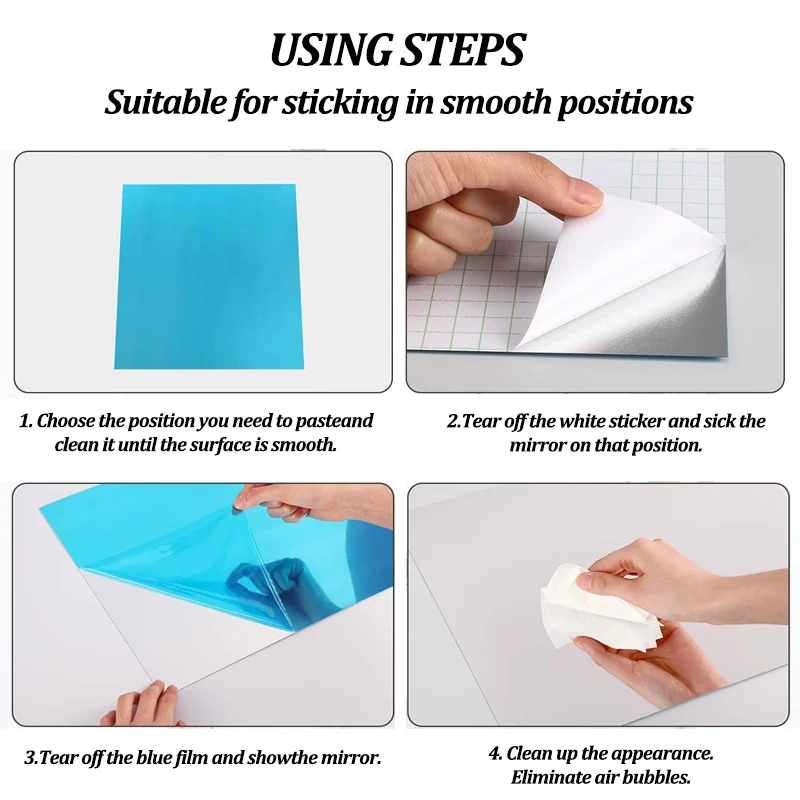 USING STEPS

Suitable for sticking in smooth positions

1. Choose the position you need to pasteand clean it until the surface is smooth.

2.Tear off the white sticker and sick the mirror on that position.

3.Tear off the blue film and showthe mirror.

4. Clean up the appearance. Eliminate air bubbles.