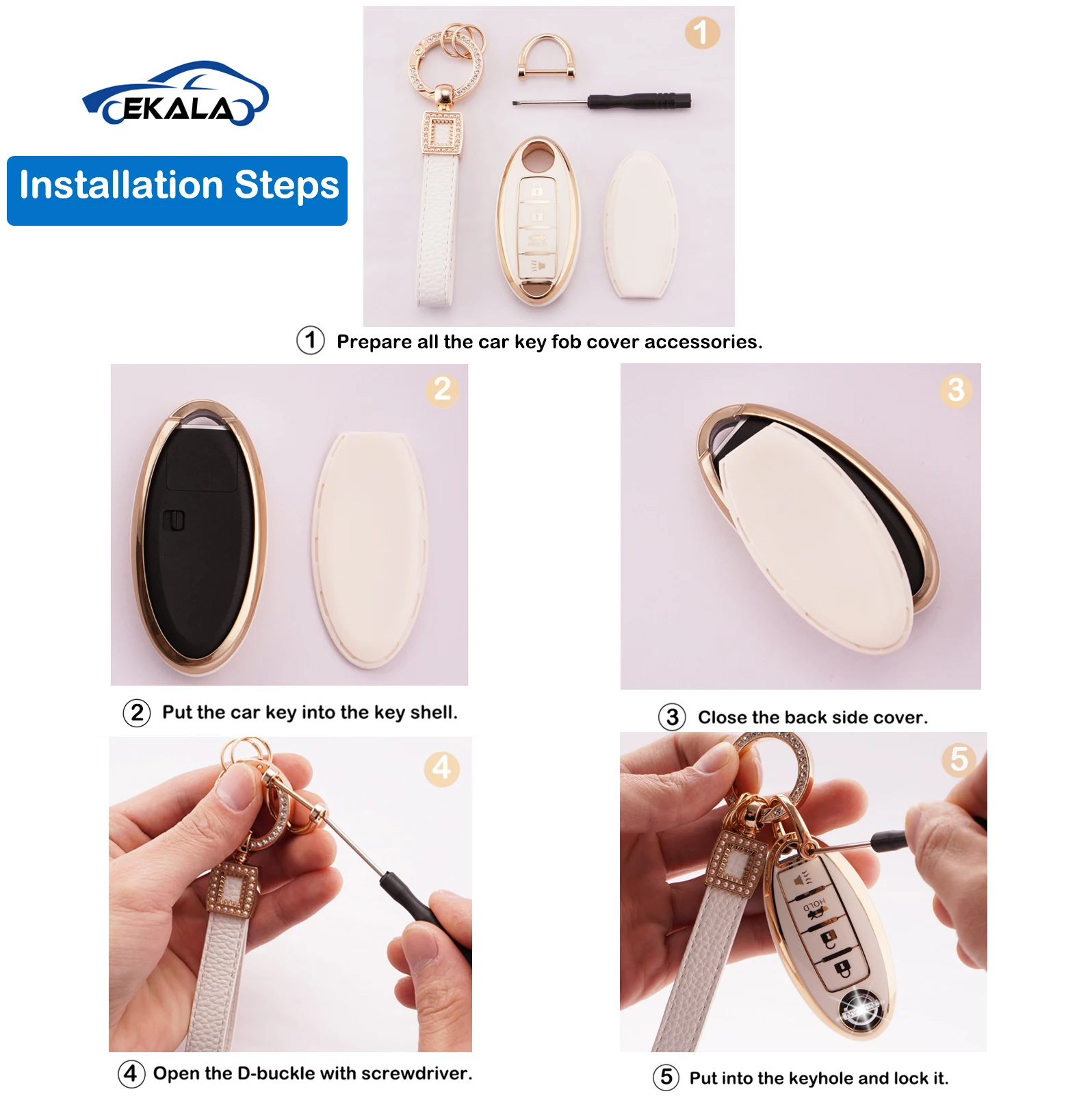 EKALA

Installation Steps

1

① Prepare all the car key fob cover accessories.

2

② Put the car key into the key shell.

3

③ Close the back side cover.

4

④ Open the D-buckle with screwdriver.

5

HOLD

⑤ Put into the keyhole and lock it.