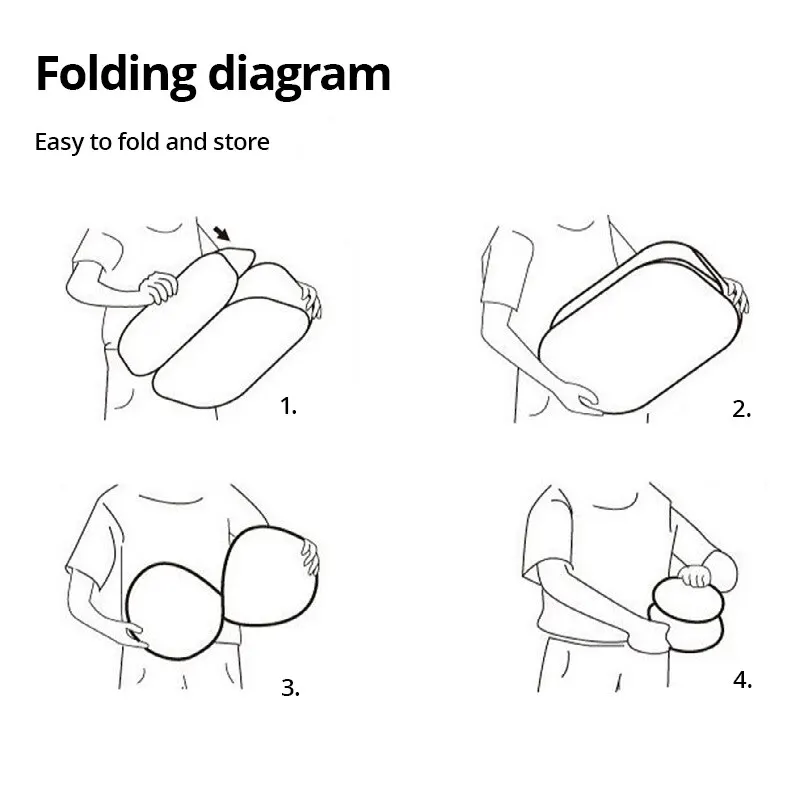 Folding diagram

Easy to fold and store

1.

2.

3.

4.