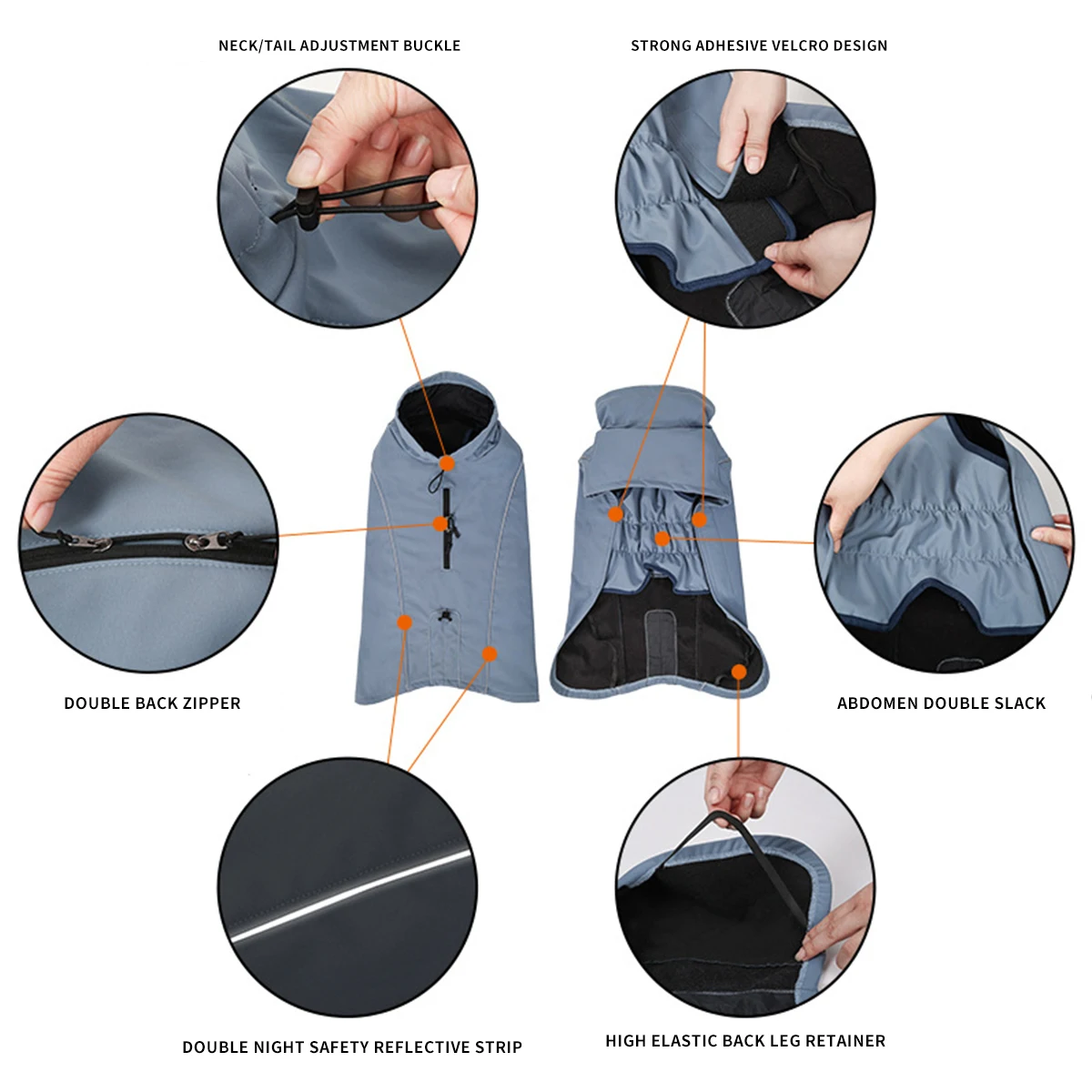 NECK/TAIL ADJUSTMENT BUCKLE

STRONG ADHESIVE VELCRO DESIGN

DOUBLE BACK ZIPPER

ABDOMEN DOUBLE SLACK

DOUBLE NIGHT SAFETY REFLECTIVE STRIP

HIGH ELASTIC BACK LEG RETAINER