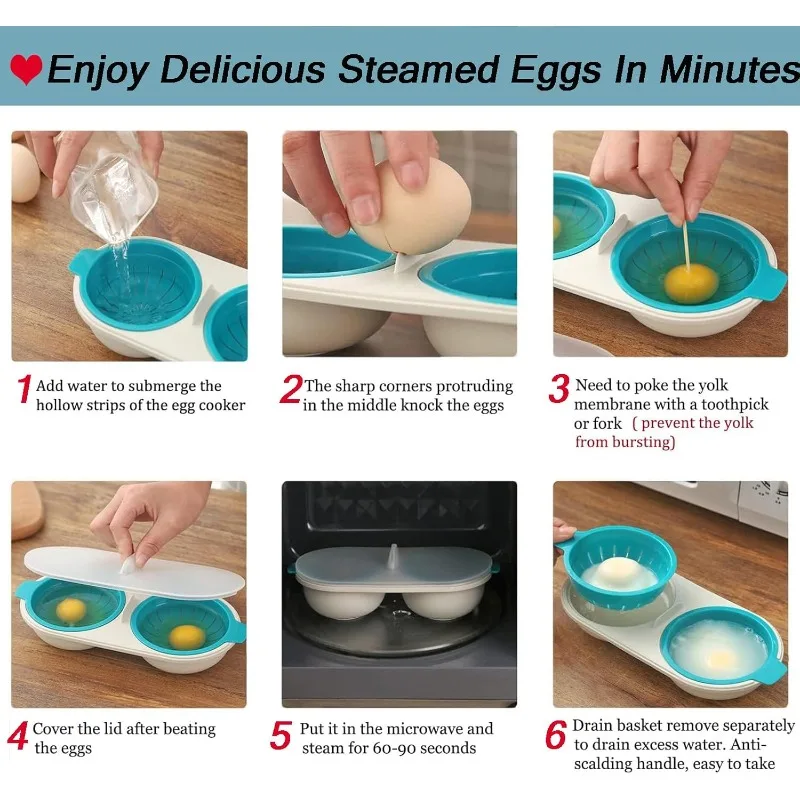 Enjoy Delicious Steamed Eggs In Minutes

1 Add water to submerge the hollow strips of the egg cooker

2 The sharp corners protruding in the middle knock the eggs

3 Need to poke the yolk membrane with a toothpick or fork ( prevent the yolk from bursting)

4 Cover the lid after beating the eggs

5 Put it in the microwave and steam for 60-90 seconds

6 Drain basket remove separately to drain excess water. Anti-scalding handle, easy to take