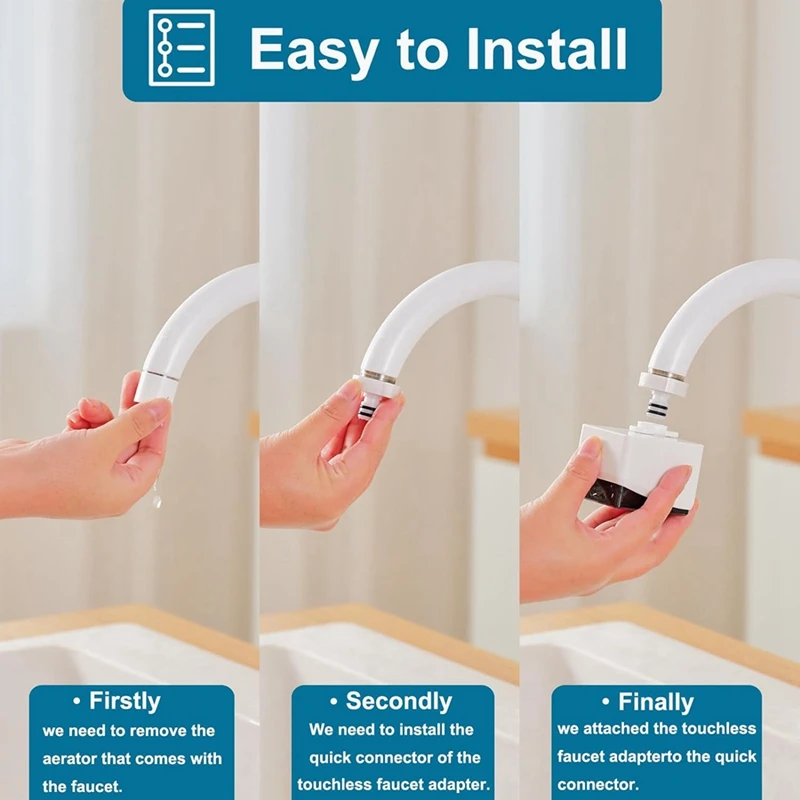 Easy to Install

• Firstly
we need to remove the aerator that comes with the faucet.

• Secondly
We need to install the quick connector of the touchless faucet adapter.

• Finally
we attached the touchless faucet adapterto the quick connector.