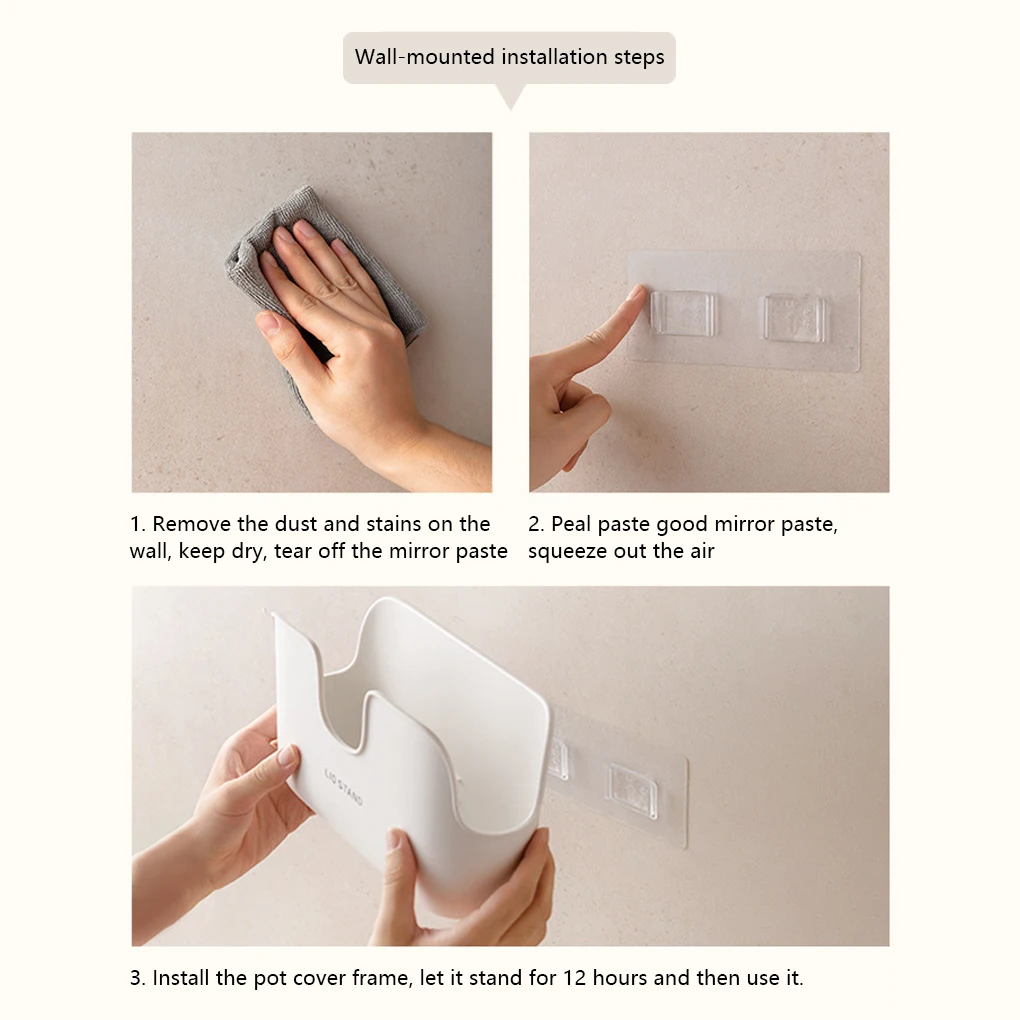 Wall-mounted installation steps

1. Remove the dust and stains on the wall, keep dry, tear off the mirror paste

2. Peal paste good mirror paste, squeeze out the air

LID STAND

3. Install the pot cover frame, let it stand for 12 hours and then use it.