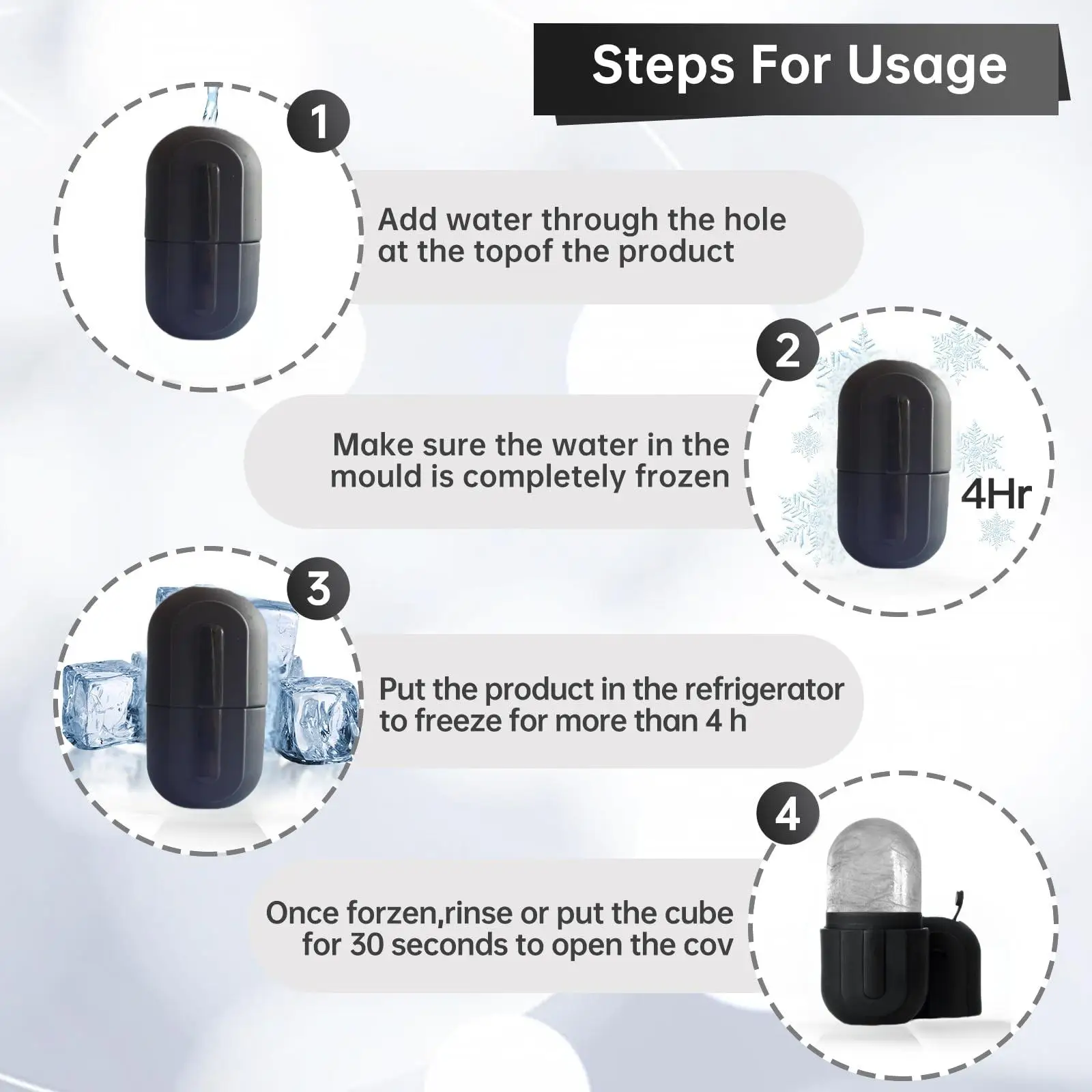 Steps For Usage

1

Add water through the hole at the topof the product

2

Make sure the water in the mould is completely frozen

4Hr

3

Put the product in the refrigerator to freeze for more than 4 h

4

Once forzen,rinse or put the cube for 30 seconds to open the cov