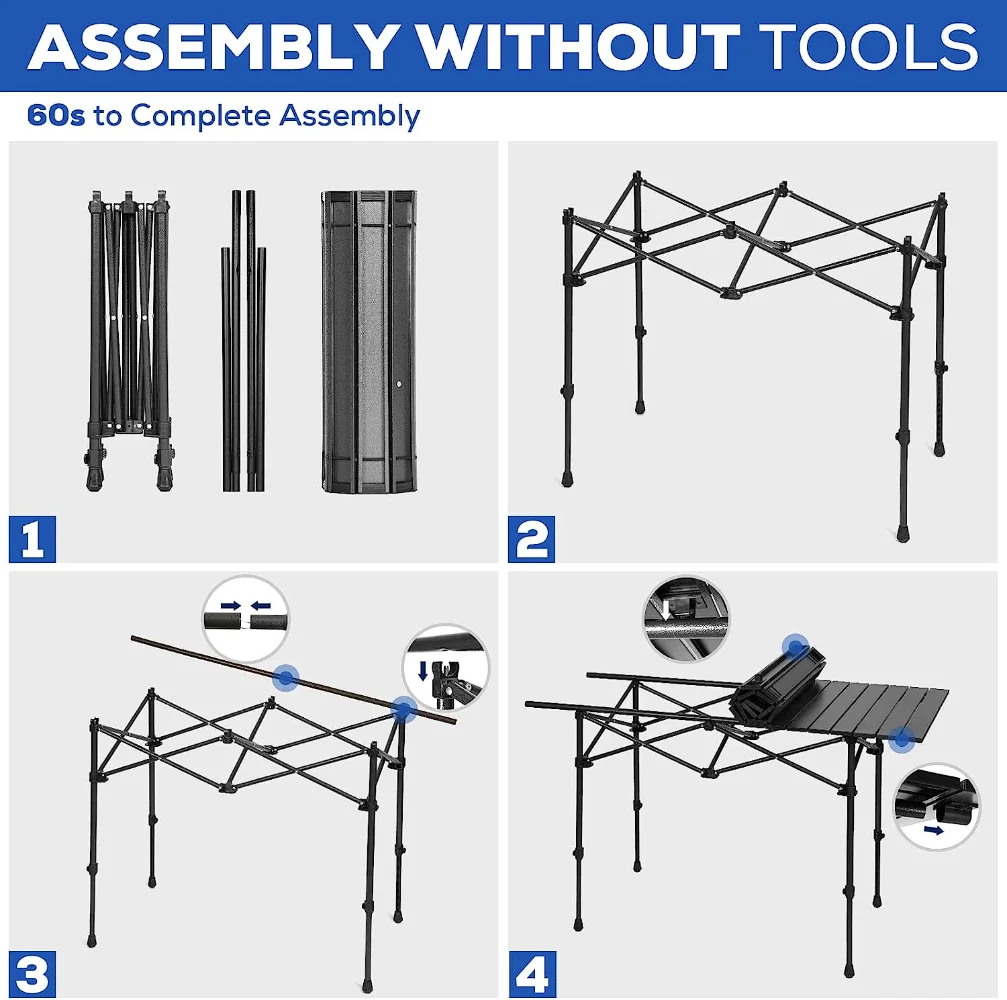 ASSEMBLY WITHOUT TOOLS

60s to Complete Assembly

1

2

3

4