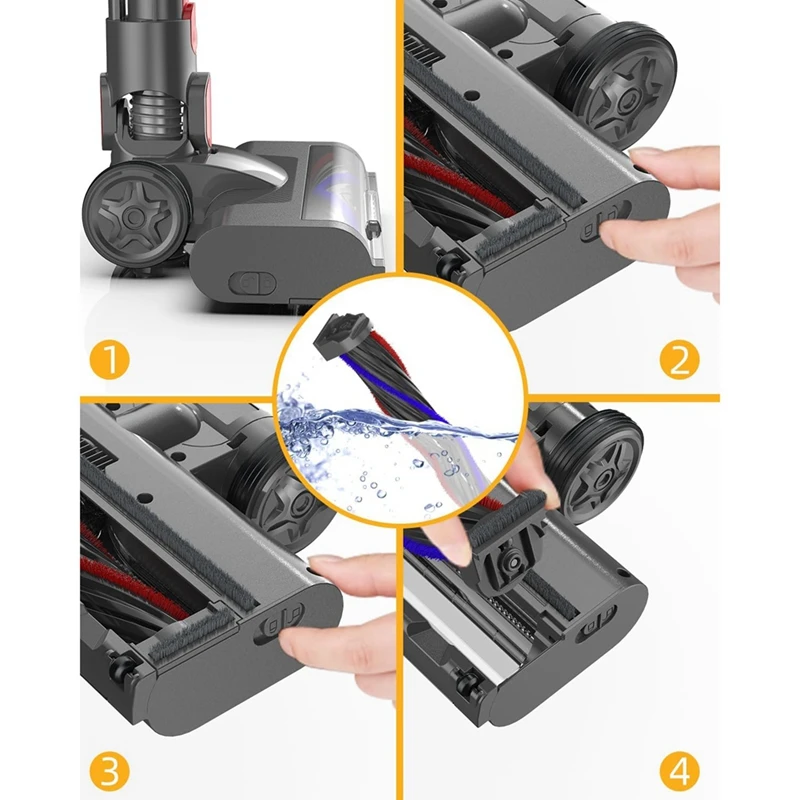 1

2

3

4