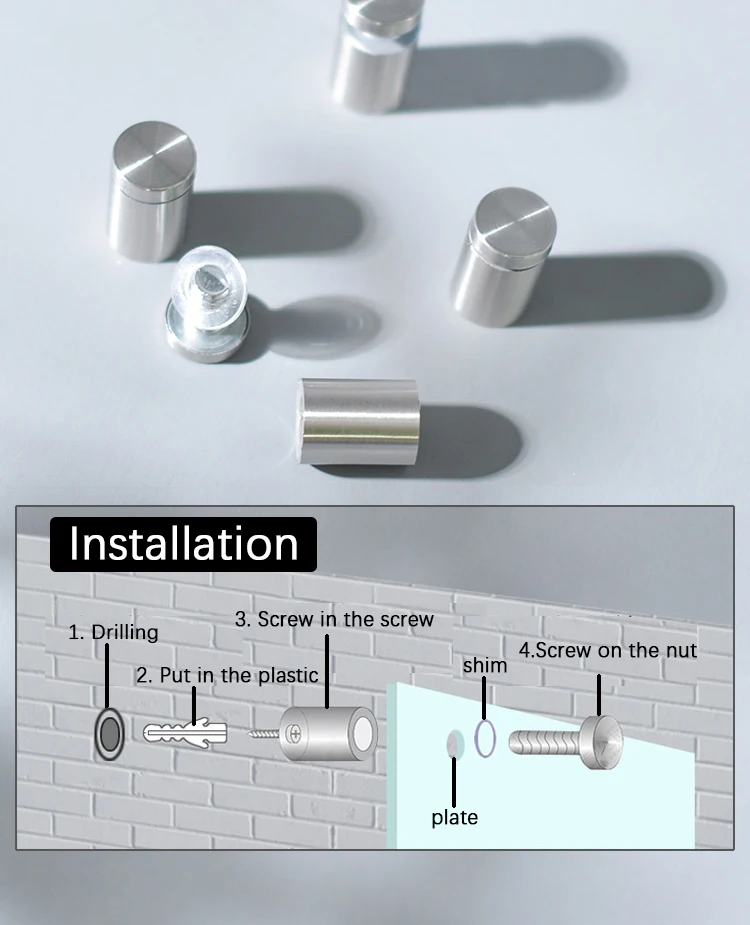 Installation

1. Drilling

2. Put in the plastic

3. Screw in the screw

shim

4.Screw on the nut

plate