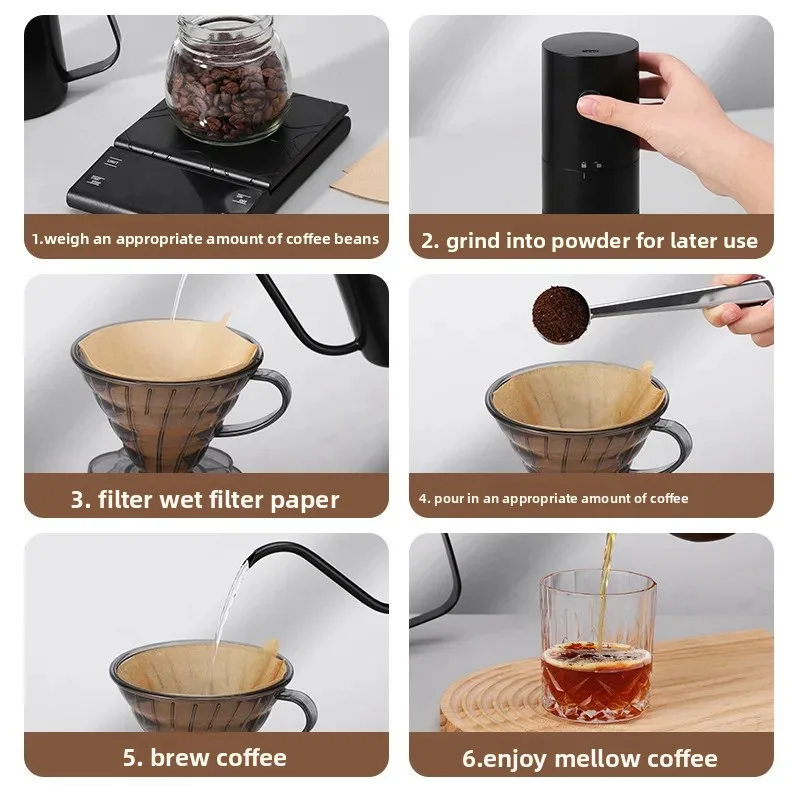 UNIT

1.weigh an appropriate amount of coffee beans

2. grind into powder for later use

3. filter wet filter paper

4. pour in an appropriate amount of coffee

5. brew coffee

6.enjoy mellow coffee