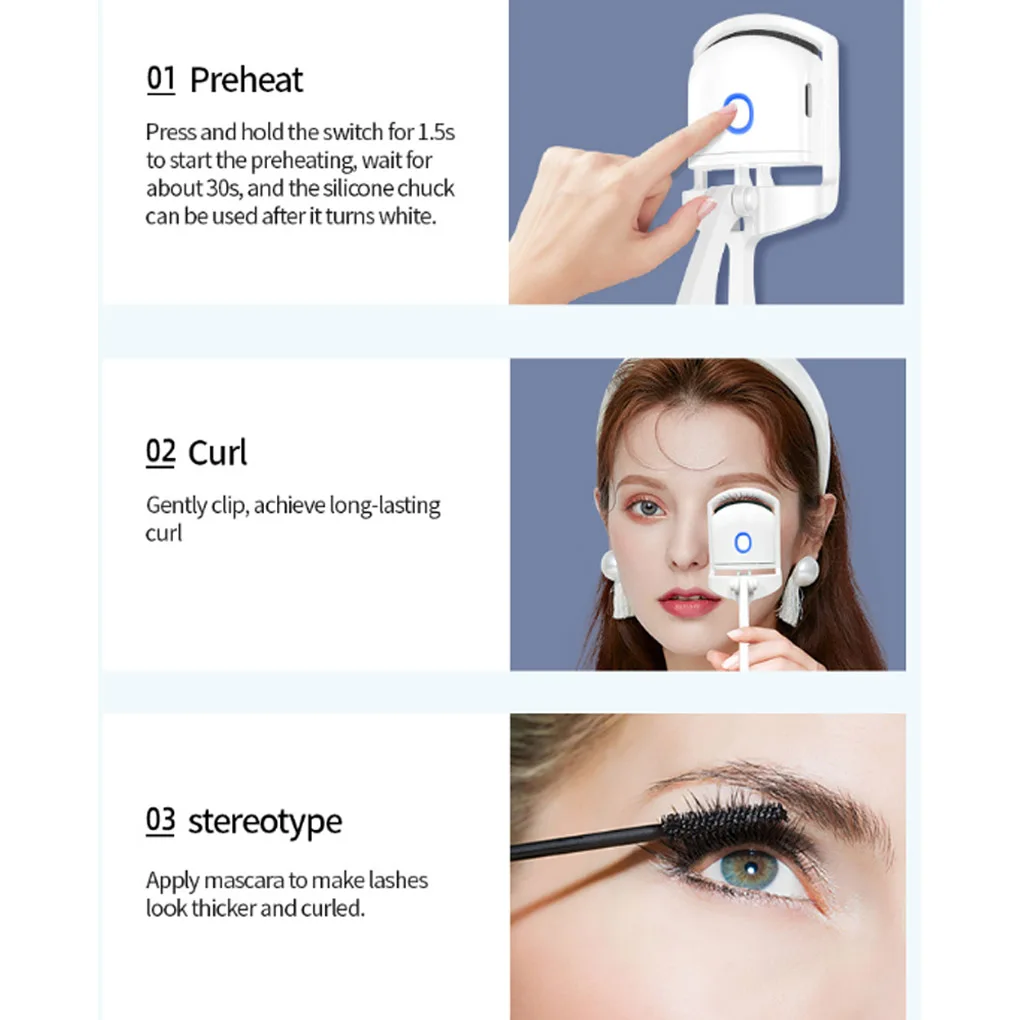 01 Preheat

Press and hold the switch for 1.5s to start the preheating, wait for about 30s, and the silicone chuck can be used after it turns white.

02 Curl

Gently clip, achieve long-lasting curl

03 stereotype

Apply mascara to make lashes look thicker and curled.