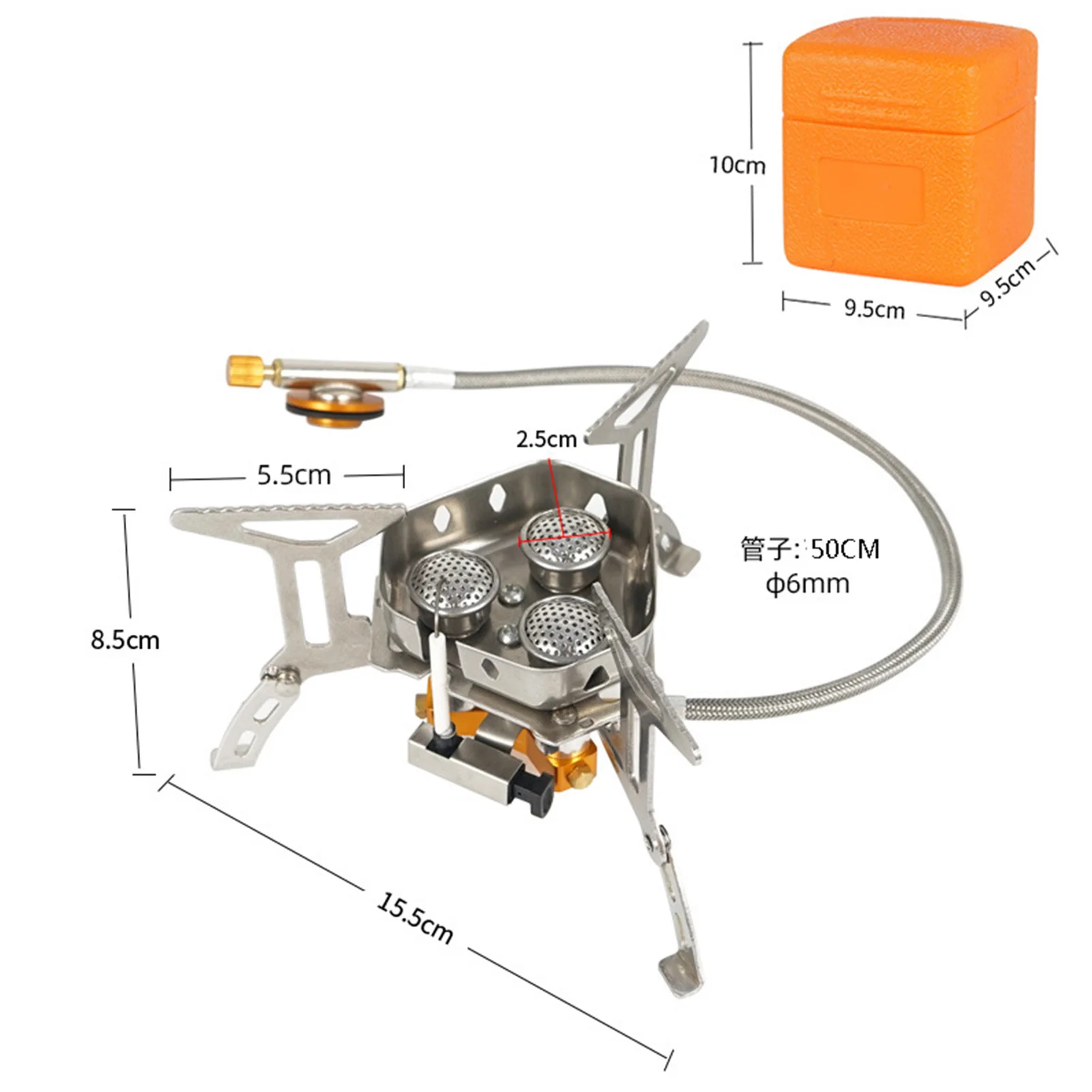 10cm

9.5cm

9.5cm

2.5cm

5.5cm

管子: 50CM
ϕ6mm

8.5cm

15.5cm