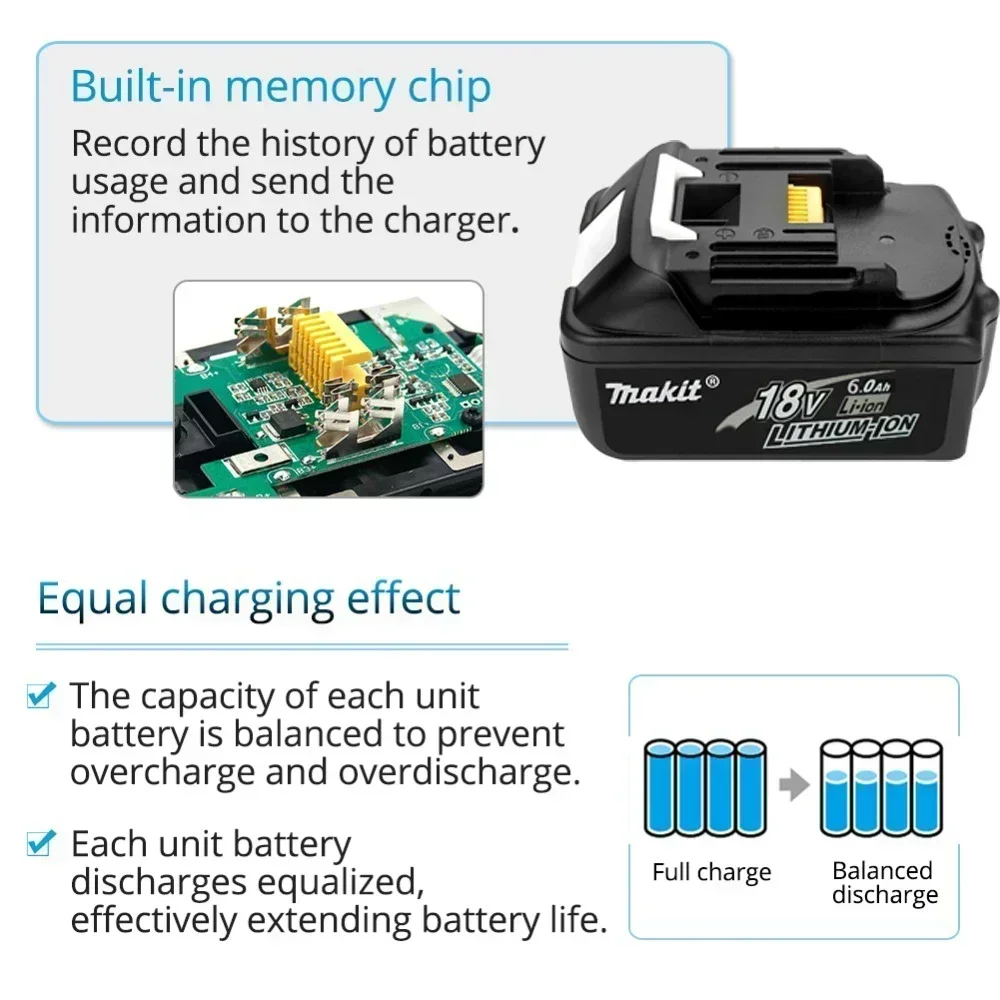 Built-in memory chip

Record the history of battery usage and send the information to the charger.

makit®

18V 6.0Ah Li-ion LITHIUM-ION

Equal charging effect

The capacity of each unit battery is balanced to prevent overcharge and overdischarge.

Each unit battery discharges equalized, effectively extending battery life.

Full charge

Balanced discharge