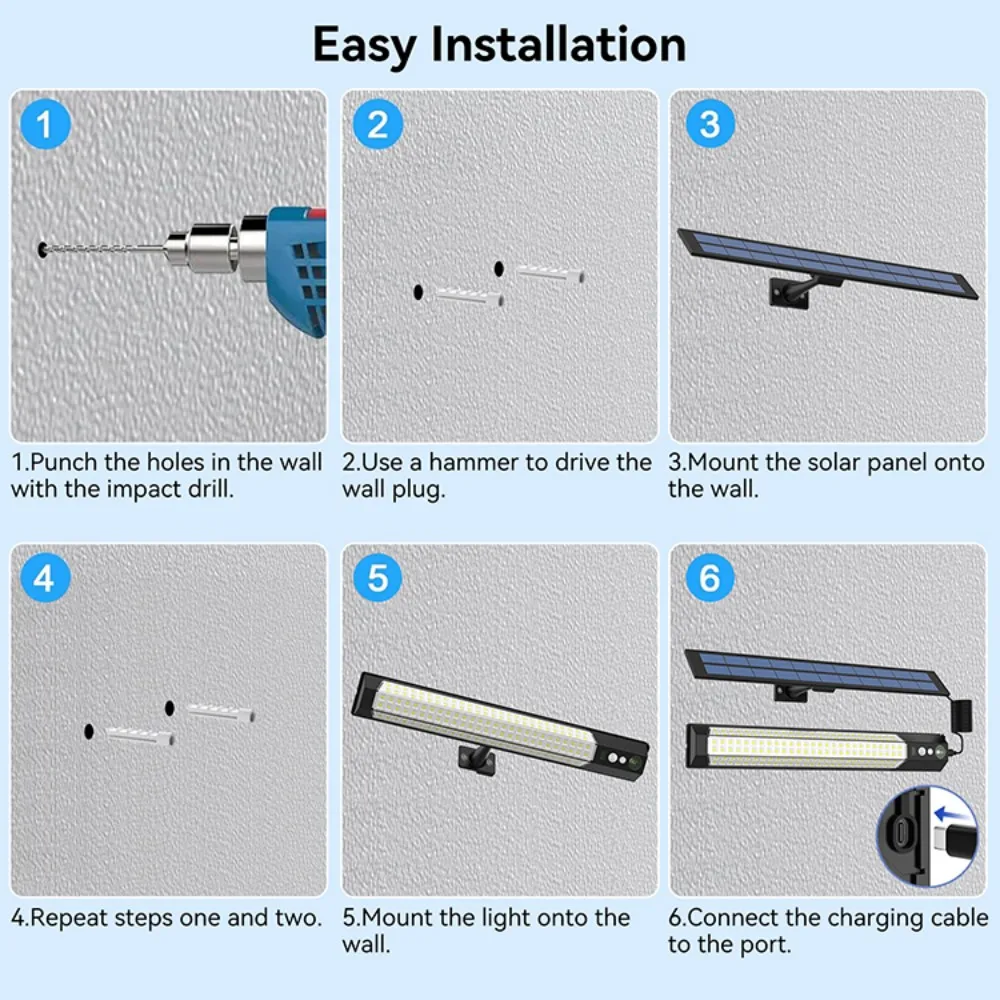 Easy Installation

1

1.Punch the holes in the wall with the impact drill.

2

2.Use a hammer to drive the wall plug.

3

3.Mount the solar panel onto the wall.

4

4.Repeat steps one and two.

5

5.Mount the light onto the wall.

6

6.Connect the charging cable to the port.