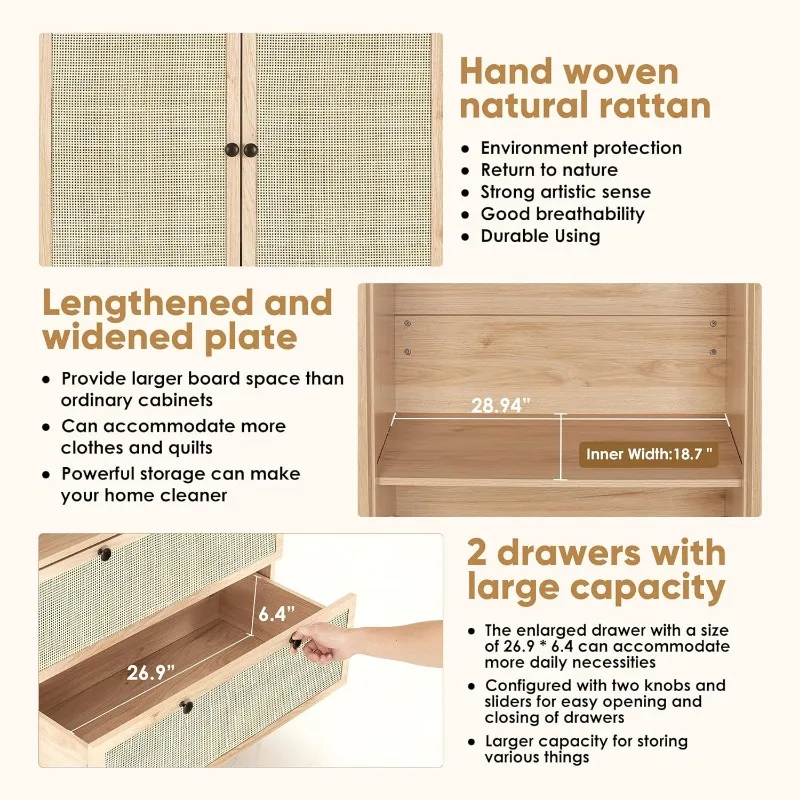 Hand woven natural rattan

- Environment protection
- Return to nature
- Strong artistic sense
- Good breathability
- Durable Using

Lengthened and widened plate

- Provide larger board space than ordinary cabinets
- Can accommodate more clothes and quilts
- Powerful storage can make your home cleaner

28.94"

Inner Width:18.7 "

6.4"

26.9"

2 drawers with large capacity

- The enlarged drawer with a size of 26.9 * 6.4 can accommodate more daily necessities
- Configured with two knobs and sliders for easy opening and closing of drawers
- Larger capacity for storing various things