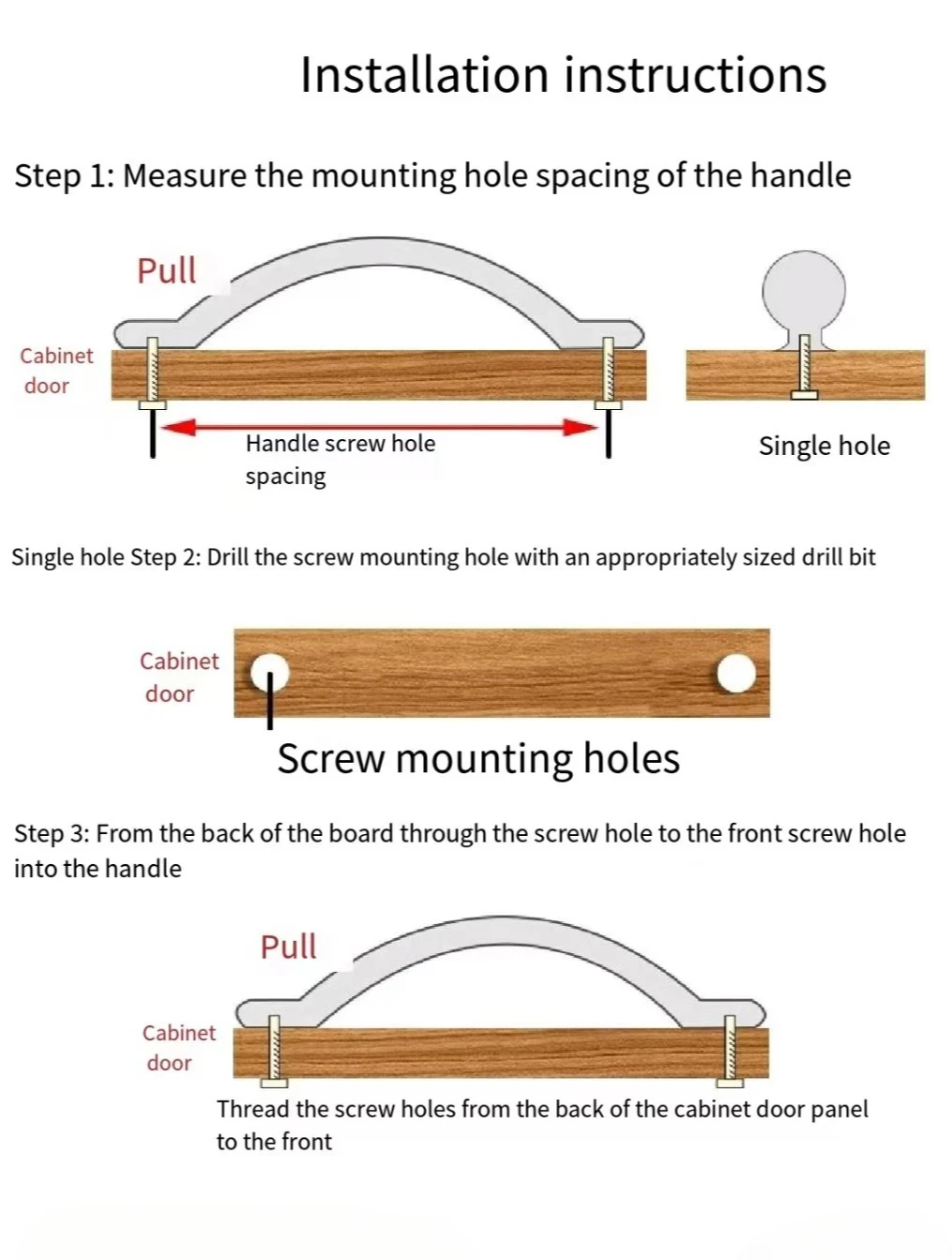 Installation instructions

Step 1: Measure the mounting hole spacing of the handle

Pull

Cabinet door

Handle screw hole spacing

Single hole

Single hole Step 2: Drill the screw mounting hole with an appropriately sized drill bit

Cabinet door

Screw mounting holes

Step 3: From the back of the board through the screw hole to the front screw hole into the handle

Pull

Cabinet door

Thread the screw holes from the back of the cabinet door panel to the front