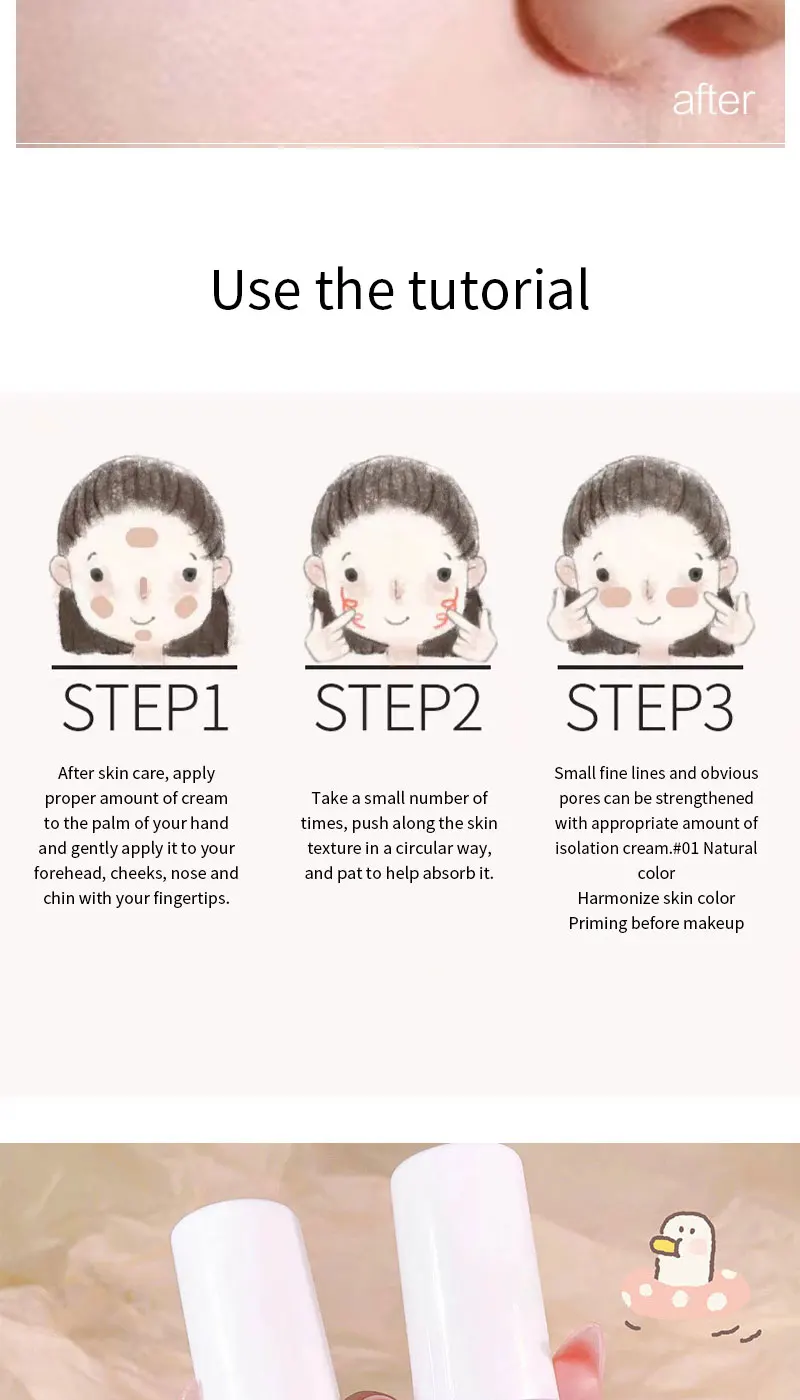 after

Use the tutorial

STEP1

After skin care, apply proper amount of cream to the palm of your hand and gently apply it to your forehead, cheeks, nose and chin with your fingertips.

STEP2

Take a small number of times, push along the skin texture in a circular way, and pat to help absorb it.

STEP3

Small fine lines and obvious pores can be strengthened with appropriate amount of isolation cream.#01 Natural color
Harmonize skin color
Priming before makeup