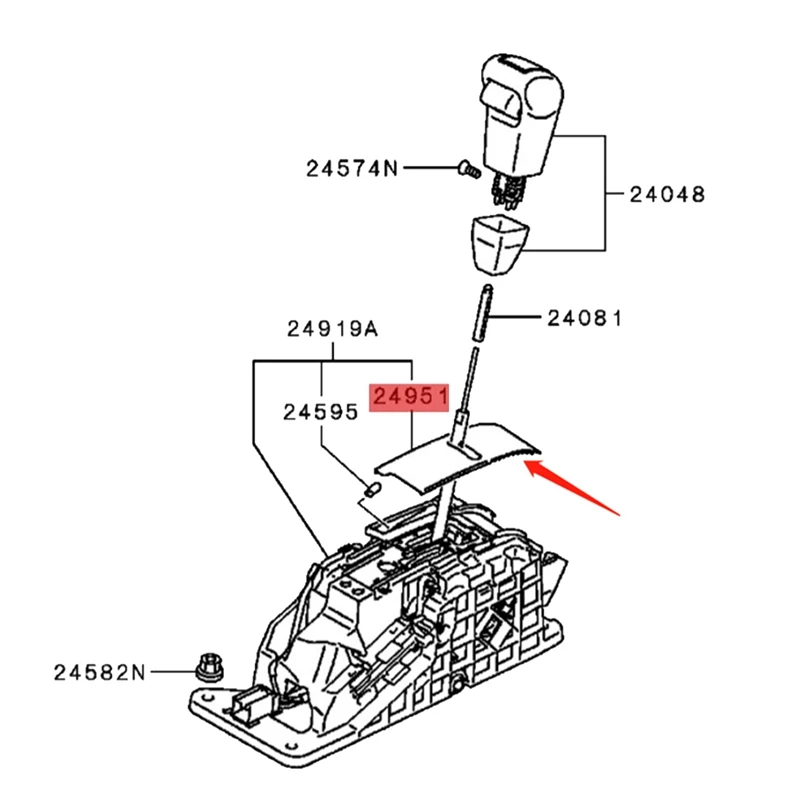 24574N

24048

24081

24919A

24951

24595

24582N