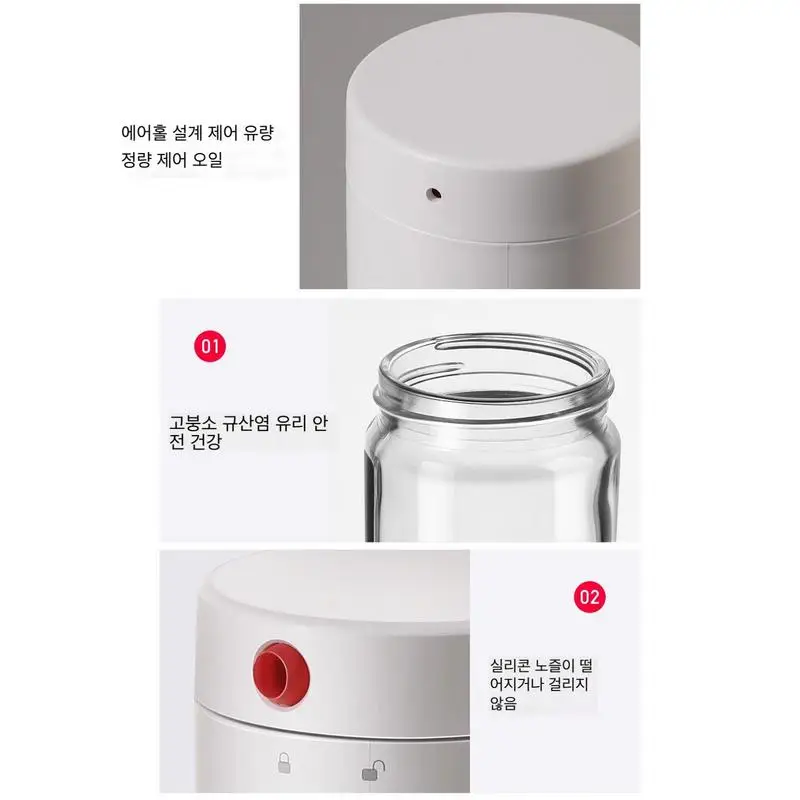 에어홀 설계 제어 유량 정량 제어 오일

01

고붕소 규산염 유리 안전 건강

02

실리콘 노즐이 떨어지거나 걸리지 않음