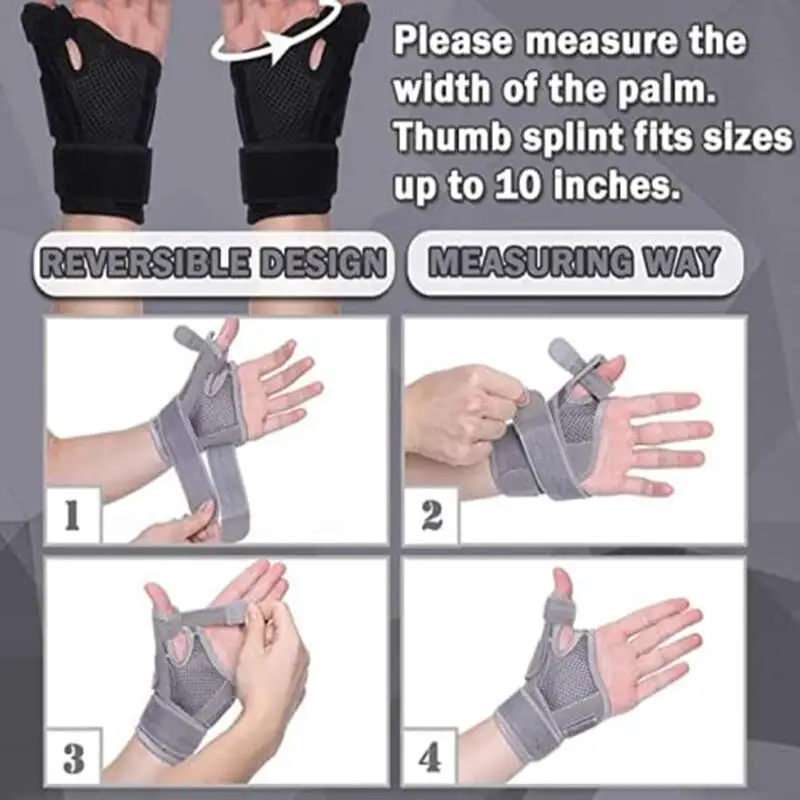 Please measure the width of the palm. Thumb splint fits sizes up to 10 inches.

REVERSIBLE DESIGN

MEASURING WAY

1

2

3

4