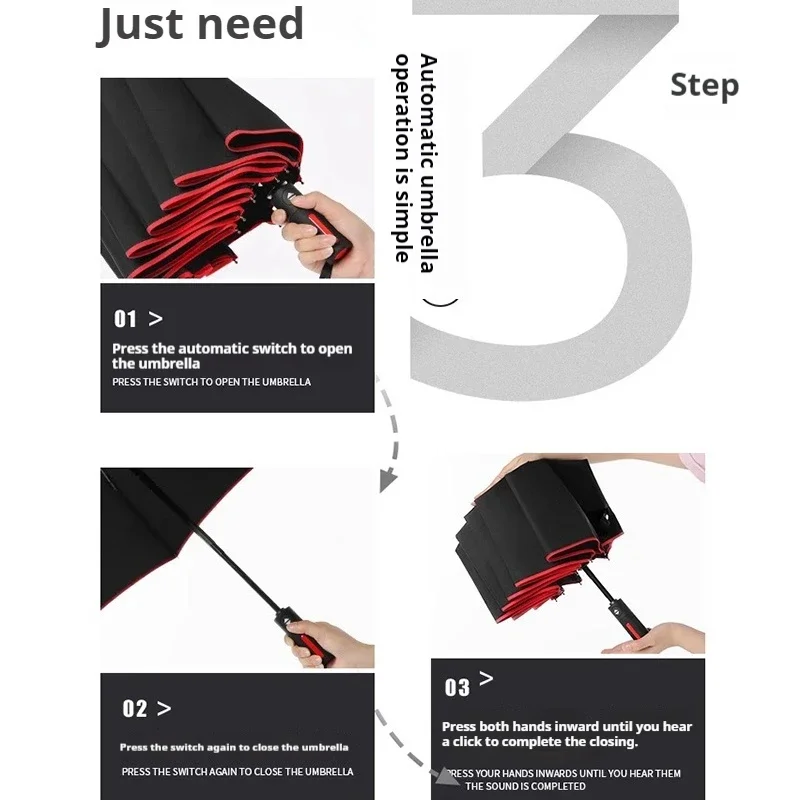 Just need

3

Step

Automatic umbrella operation is simple

01 >

Press the automatic switch to open the umbrella

PRESS THE SWITCH TO OPEN THE UMBRELLA

02 >

Press the switch again to close the umbrella

PRESS THE SWITCH AGAIN TO CLOSE THE UMBRELLA

03 >

Press both hands inward until you hear a click to complete the closing.

PRESS YOUR HANDS INWARDS UNTIL YOU HEAR THEM THE SOUND IS COMPLETED