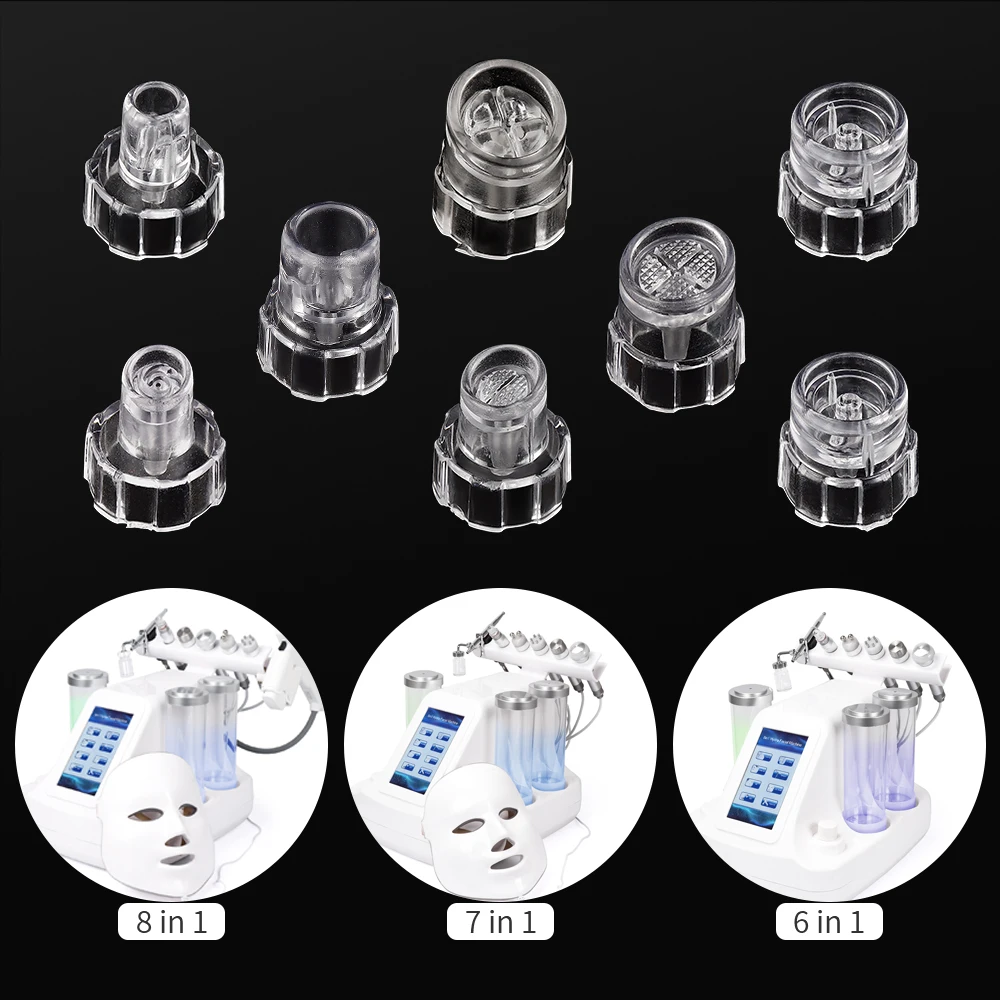 8 in 1

7 in 1

6 in 1