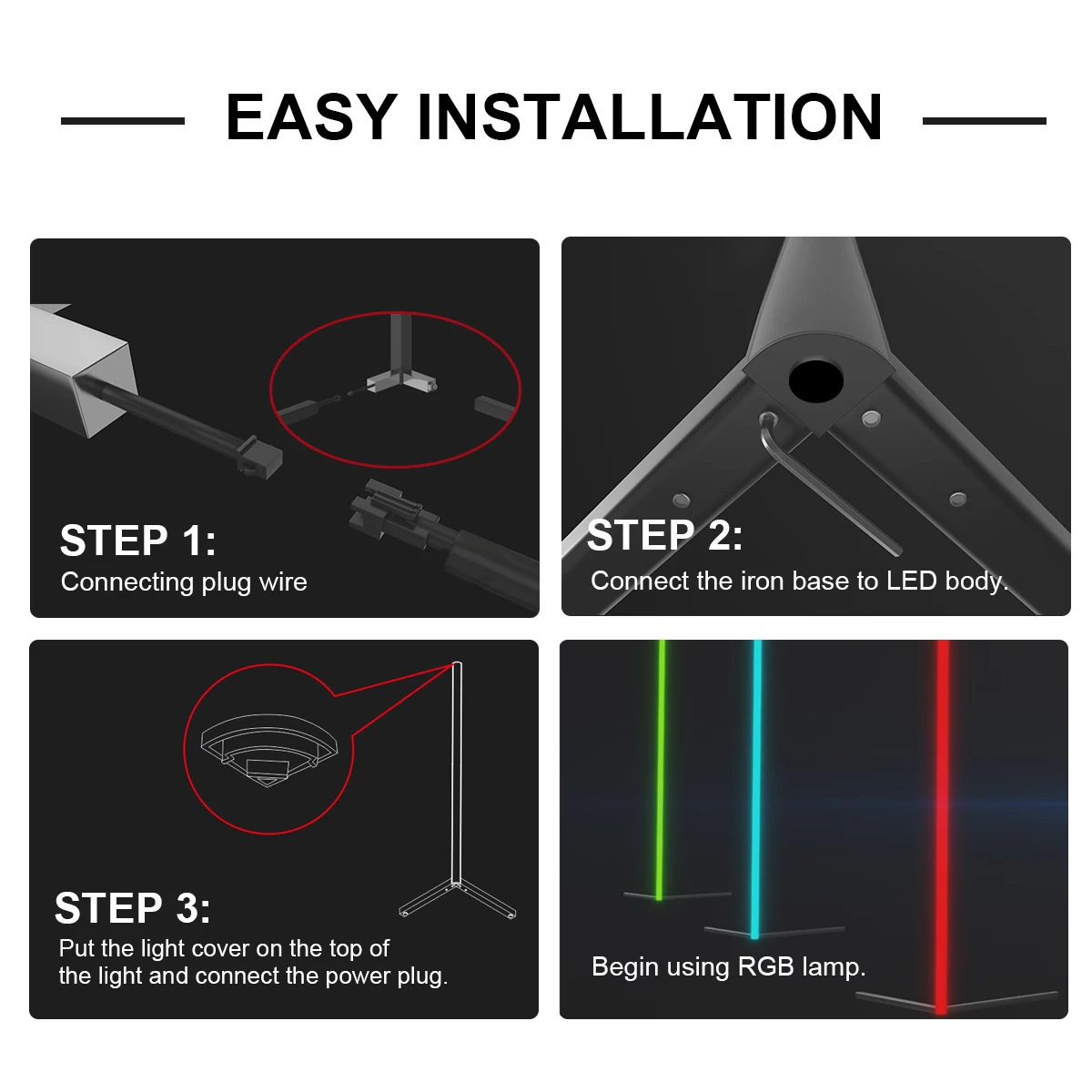 EASY INSTALLATION

STEP 1:
Connecting plug wire

STEP 2:
Connect the iron base to LED body.

STEP 3:
Put the light cover on the top of the light and connect the power plug.

Begin using RGB lamp.