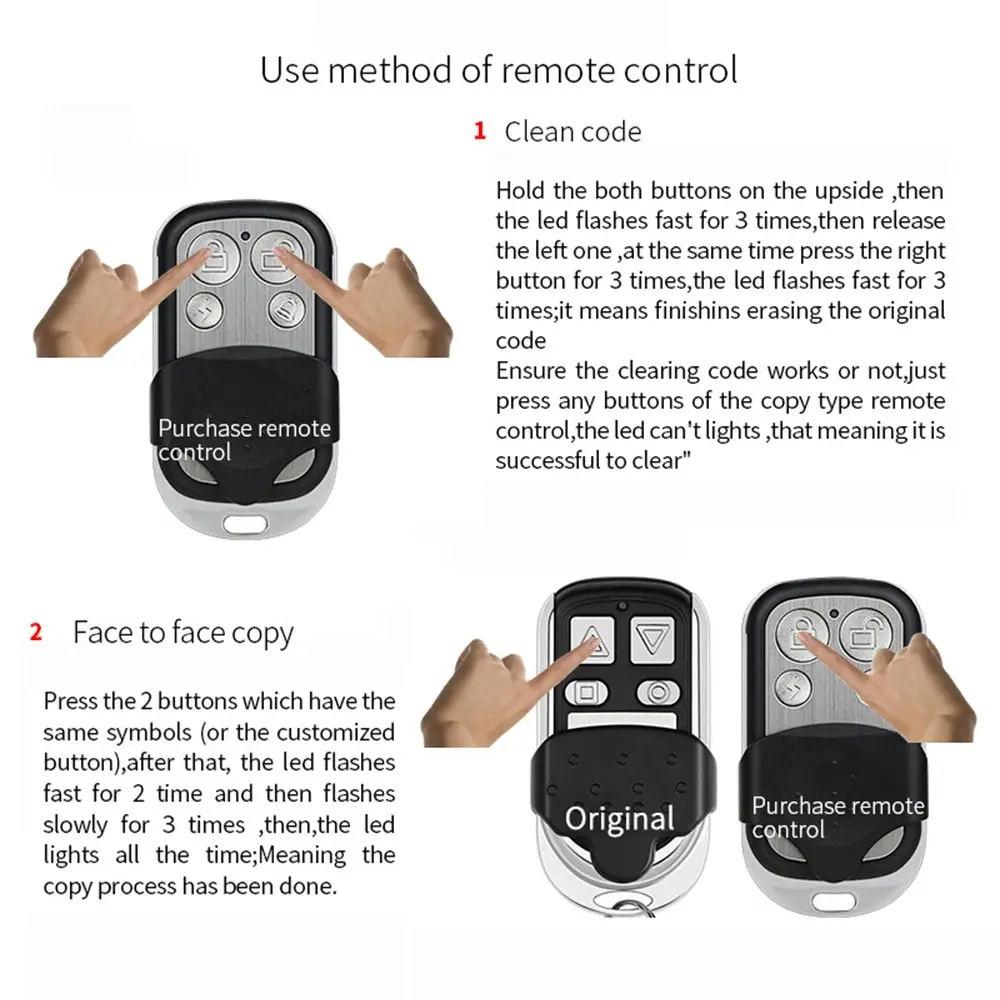 Use method of remote control

1 Clean code

Hold the both buttons on the upside ,then the led flashes fast for 3 times,then release the left one ,at the same time press the right button for 3 times,the led flashes fast for 3 times;it means finishins erasing the original code
Ensure the clearing code works or not,just press any buttons of the copy type remote control,the led can't lights ,that meaning it is successful to clear"

Purchase remote control

2 Face to face copy

Press the 2 buttons which have the same symbols (or the customized button),after that, the led flashes fast for 2 time and then flashes slowly for 3 times ,then,the led lights all the time;Meaning the copy process has been done.

Original

Purchase remote control