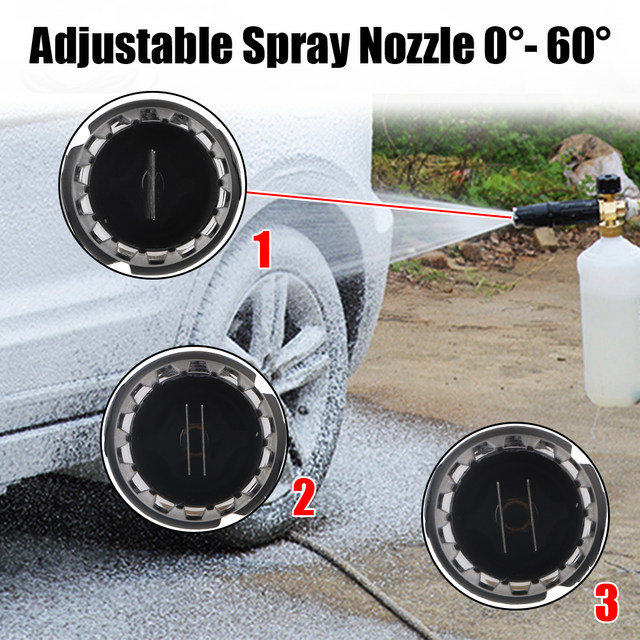 Adjustable Spray Nozzle 0°- 60°

1

2

3