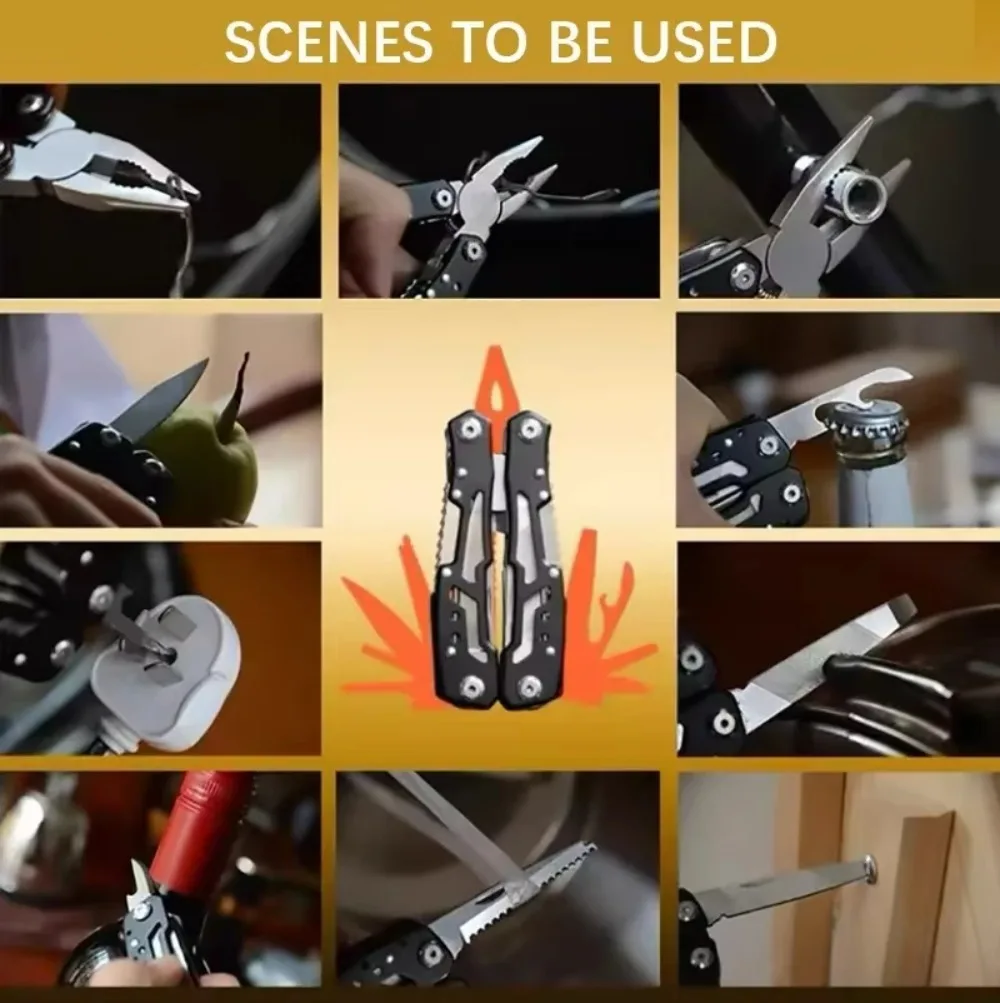 SCENES TO BE USED