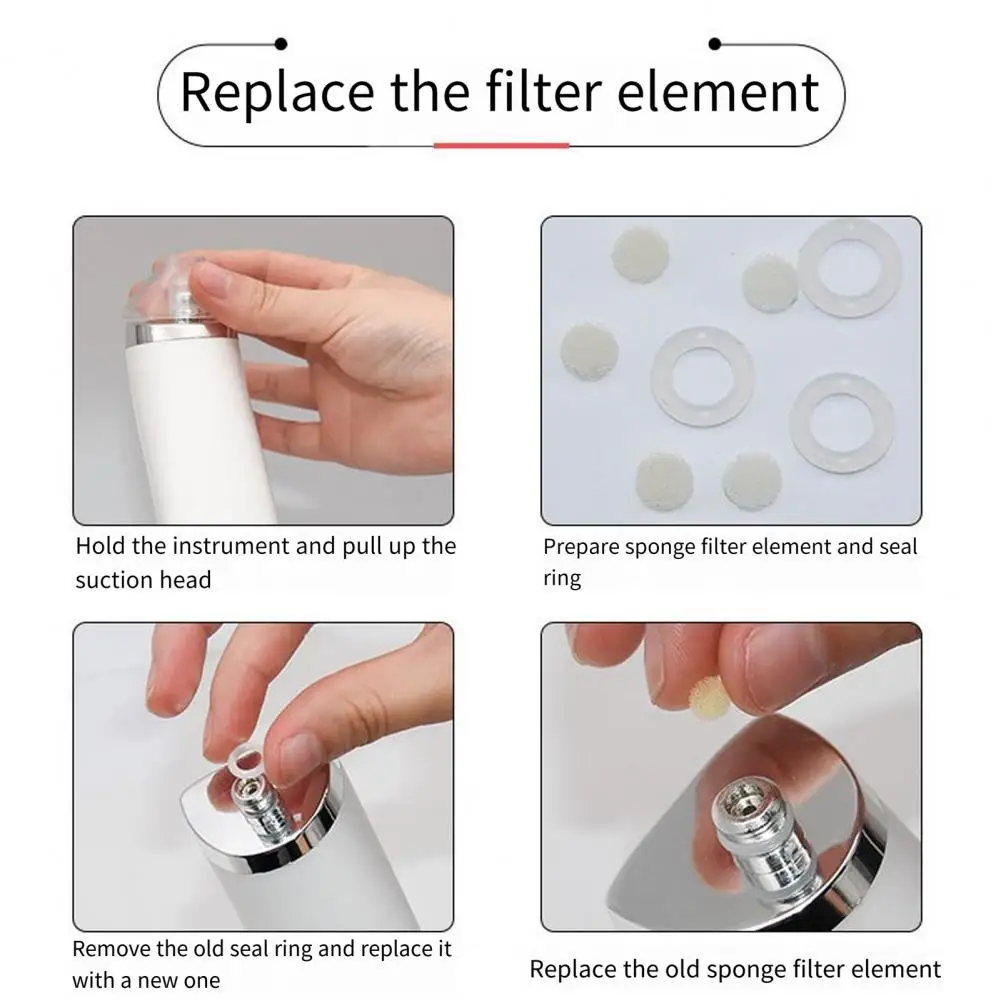 Replace the filter element

Hold the instrument and pull up the suction head

Prepare sponge filter element and seal ring

Remove the old seal ring and replace it with a new one

Replace the old sponge filter element